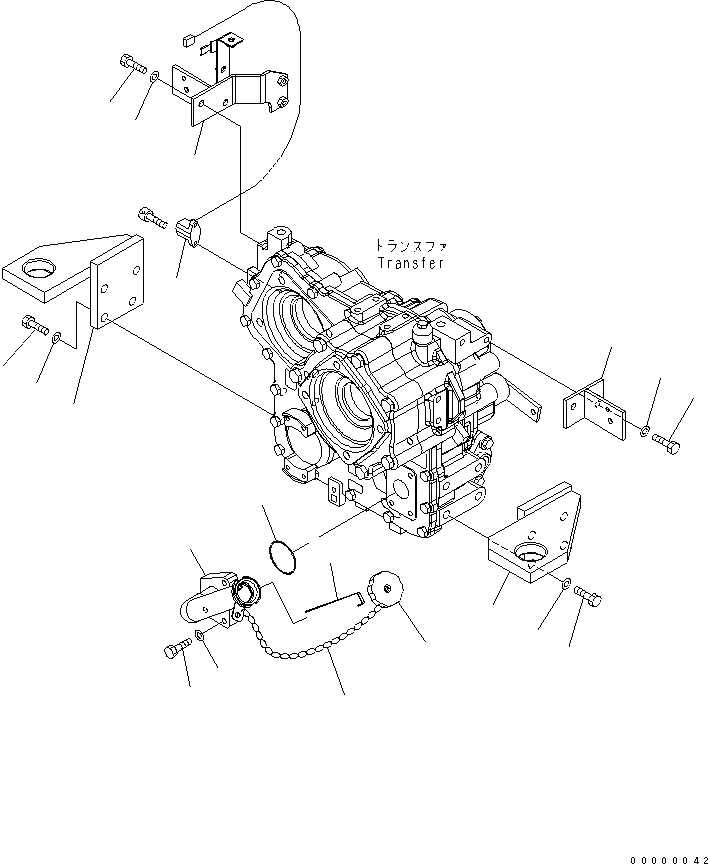 トランスファ
Transfer

00000042