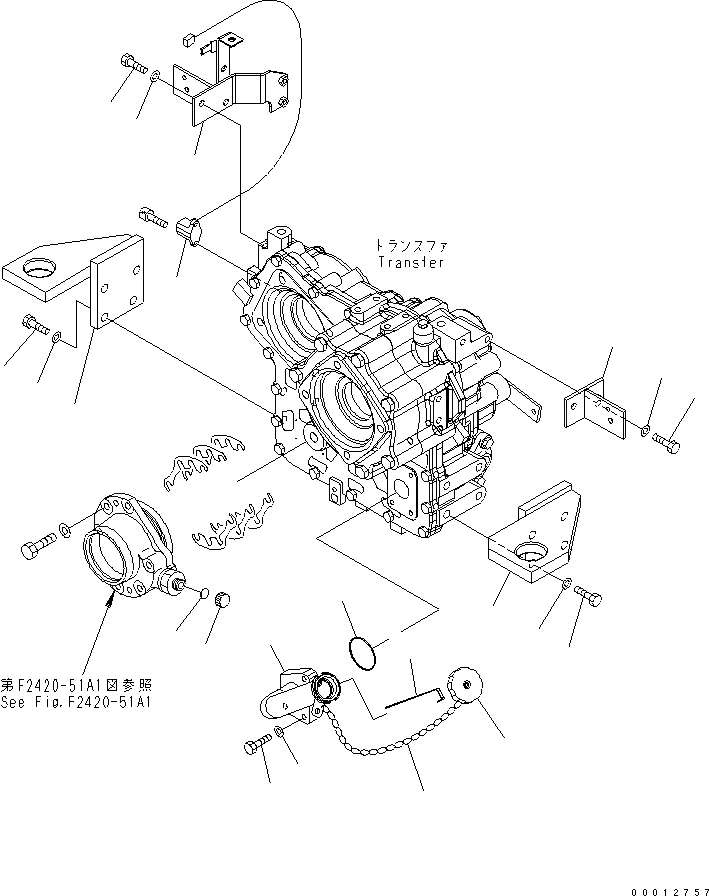 トランスファ
Transfer

第F2420-51A1図参照
See Fig.F2420-51A1

00012757