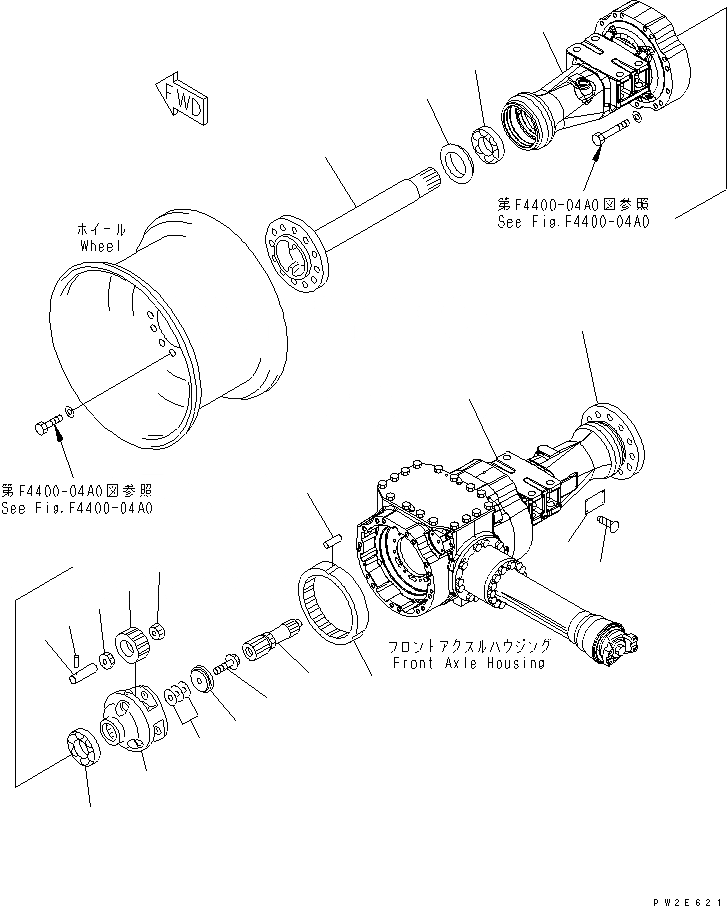 FWD

第F4400-04A0図参照
See Fig.F4400-04A0

ホイール
Wheel

第F4400-04A0図参照
See Fig.F4400-04A0

フロントアクスルハウジング
Front Axle Housing

PW2E621