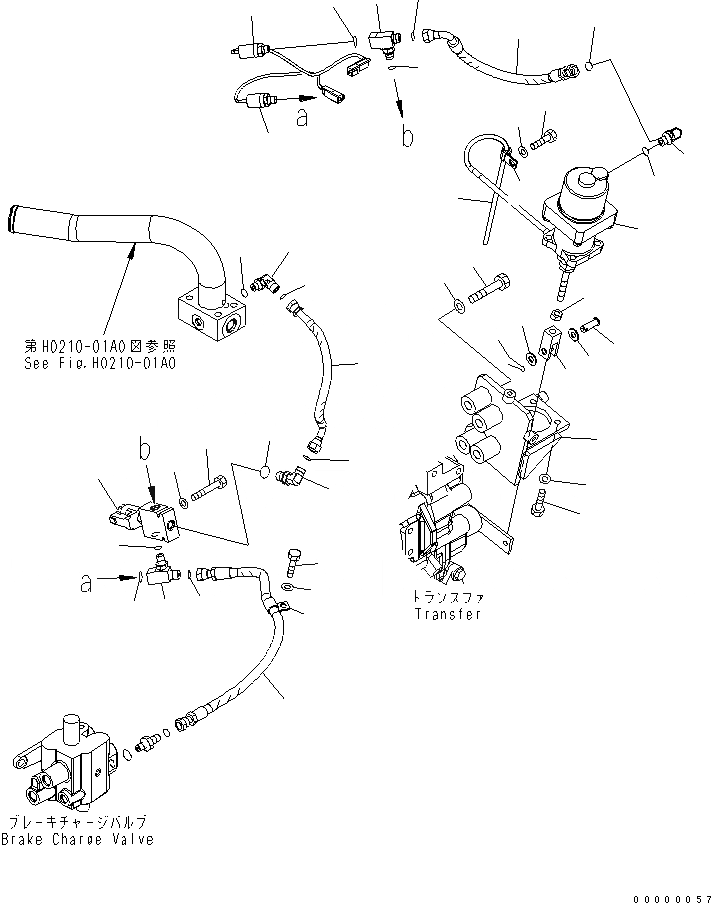 a

b

第H0210-01A0図参照
See Fig.H0210-01A0

b

a

トランスファ
Transfer

ブレーキチャージバルブ
Brake Charge Valve

00000057