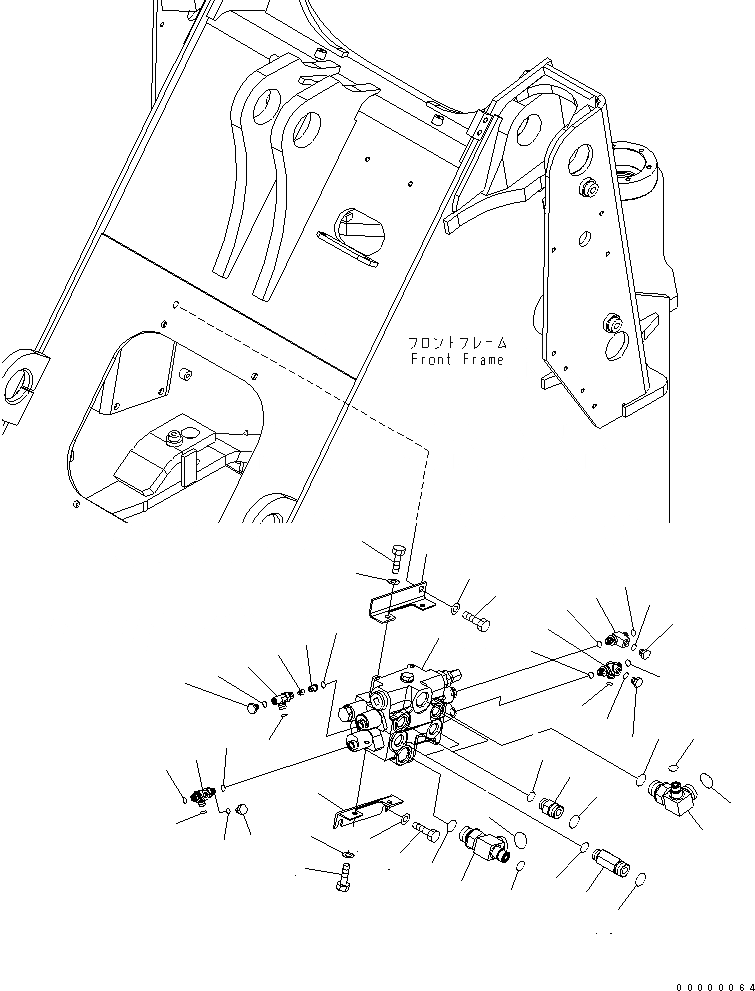 フロントフレーム
Front Frame

00000064