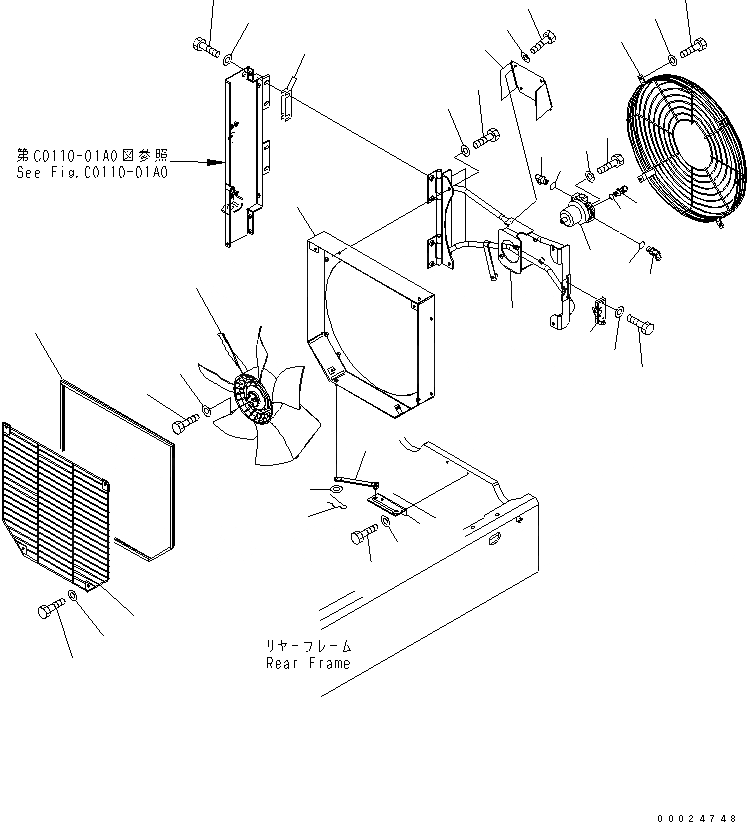 第C0110-01A0図参照
See Fig.C0110-01A0

リヤーフレーム
Rear Frame

00024748