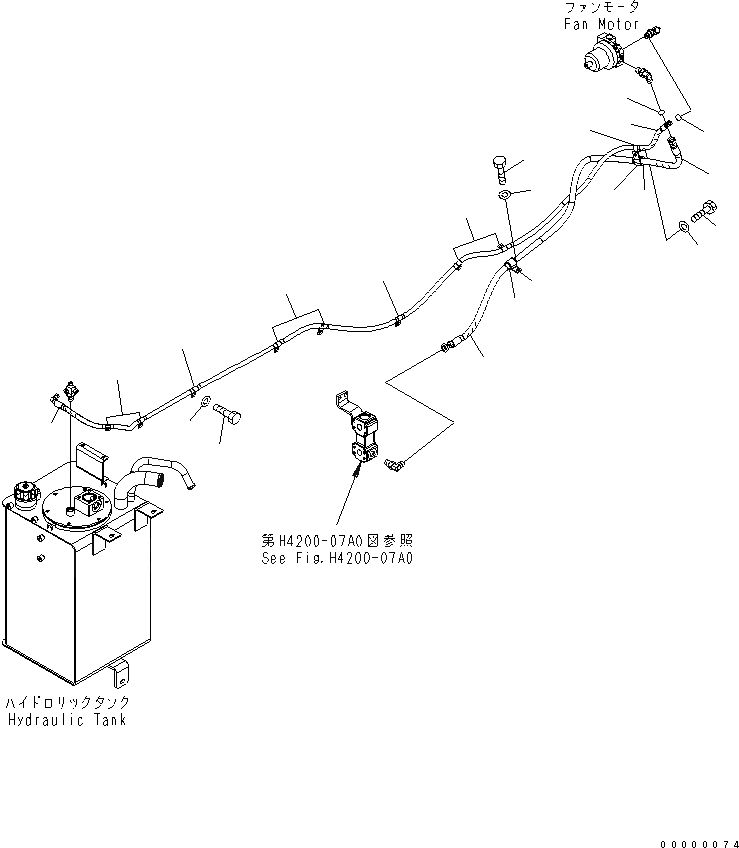 ファンモータ
Fan Motor

第H4200-07A0図参照
See Fig.H4200-07A0

ハイドロリックタンク
Hydraulic Tank

00000074