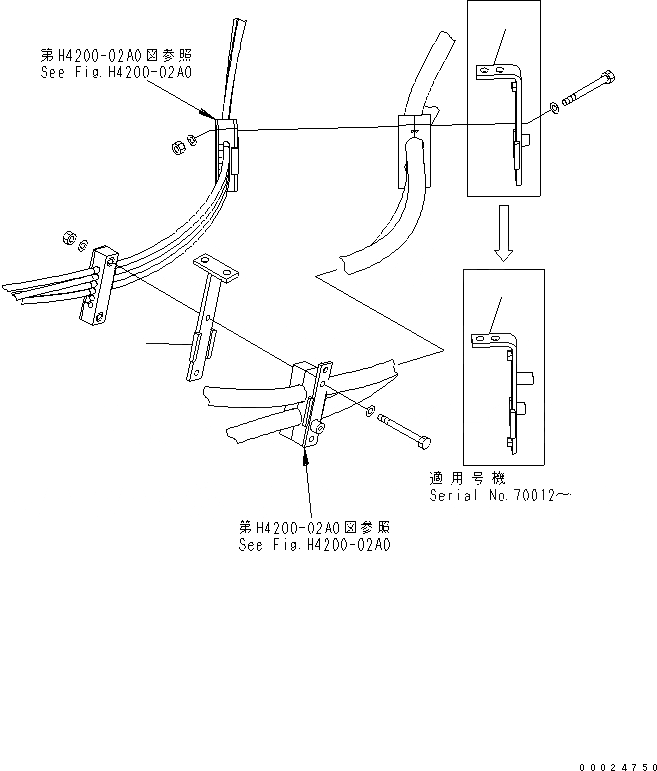 第H4200-02A0図参照
See Fig.H4200-02A0

適用号機
Serial No.70012～

第H4200-02A0図参照
See Fig.H4200-02A0

00024750