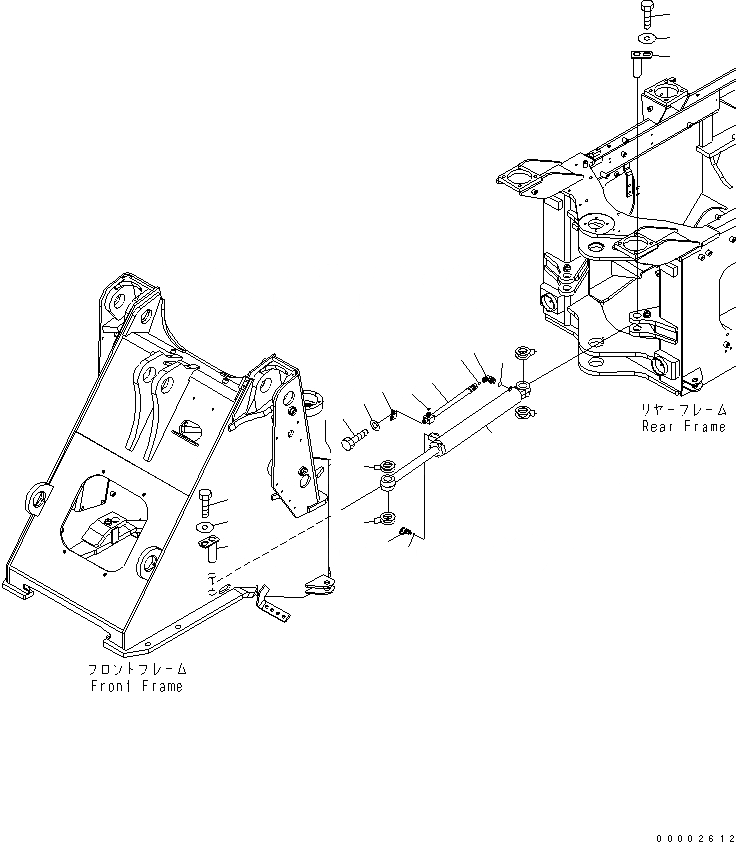 リヤーフレーム
Rear Frame

フロントフレーム
Front Frame

00002612