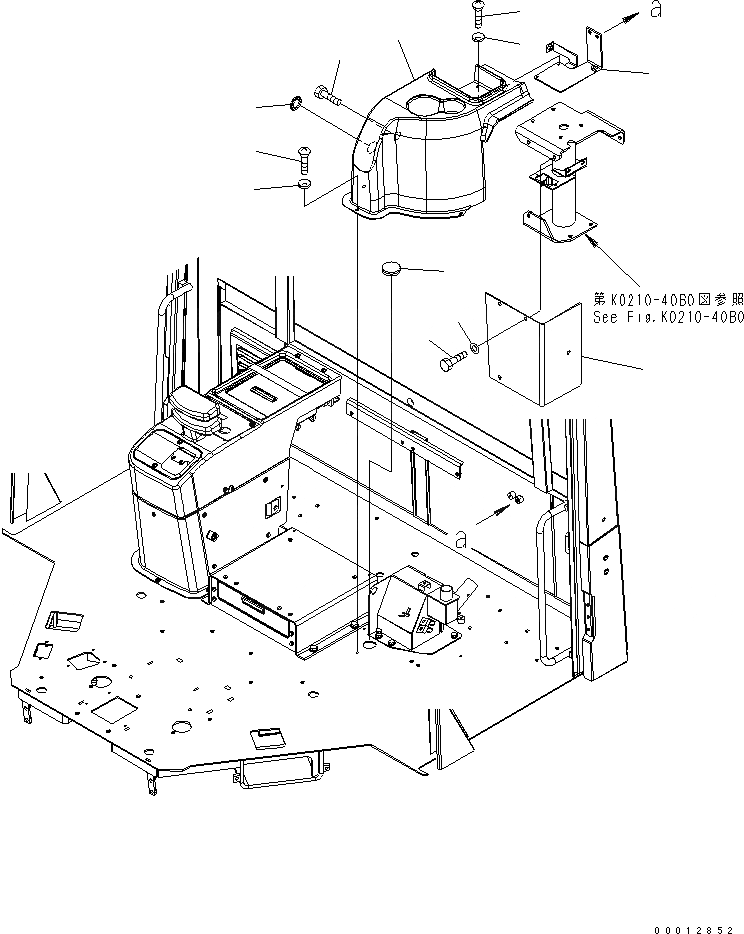 a

第K0210-40B0図参照
See Fig.K0210-40B0

a

00012852