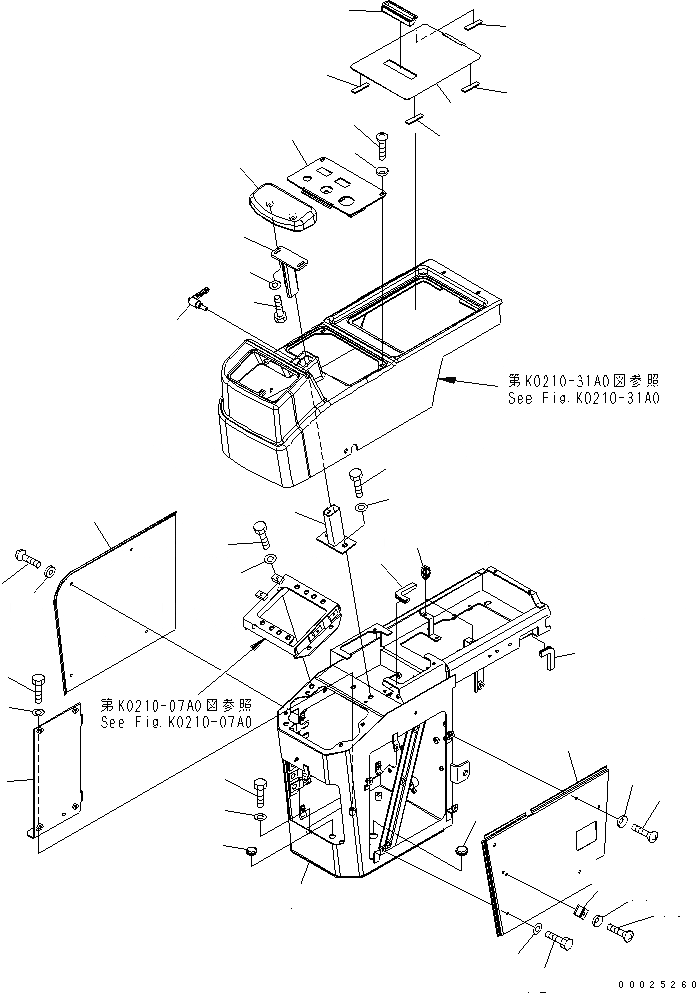 第K0210-31A0図参照
See Fig.K0210-31A0

第K0210-07A0図参照
See Fig.K0210-07A0

00025260