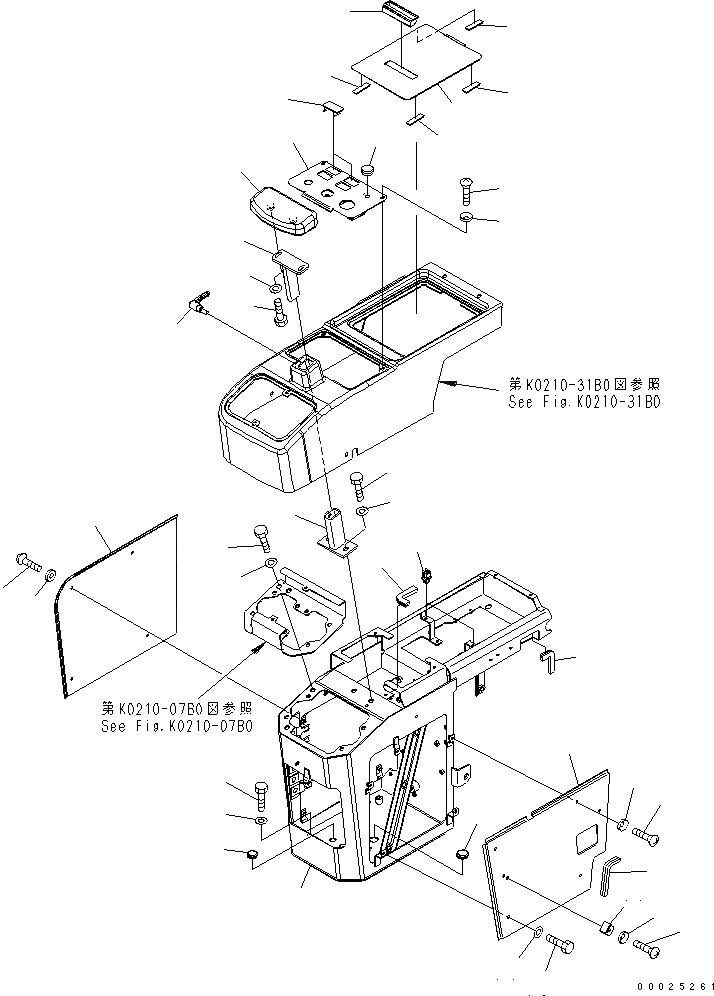 第K0210-31B0図参照
See Fig.K0210-31B0

第K0210-07B0図参照
See Fig.K0210-07B0

00025261