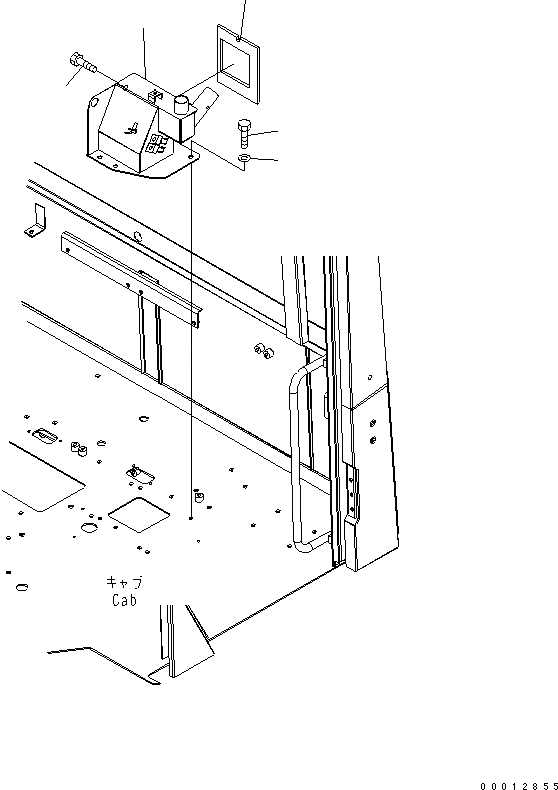 キャブ
Cab

00012855