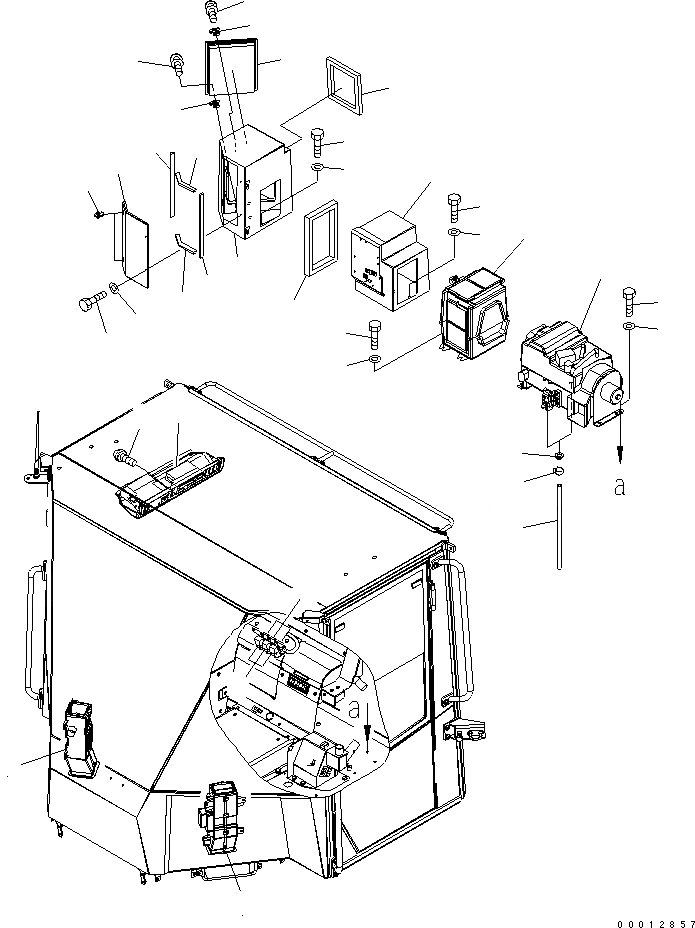 a

a

00012857