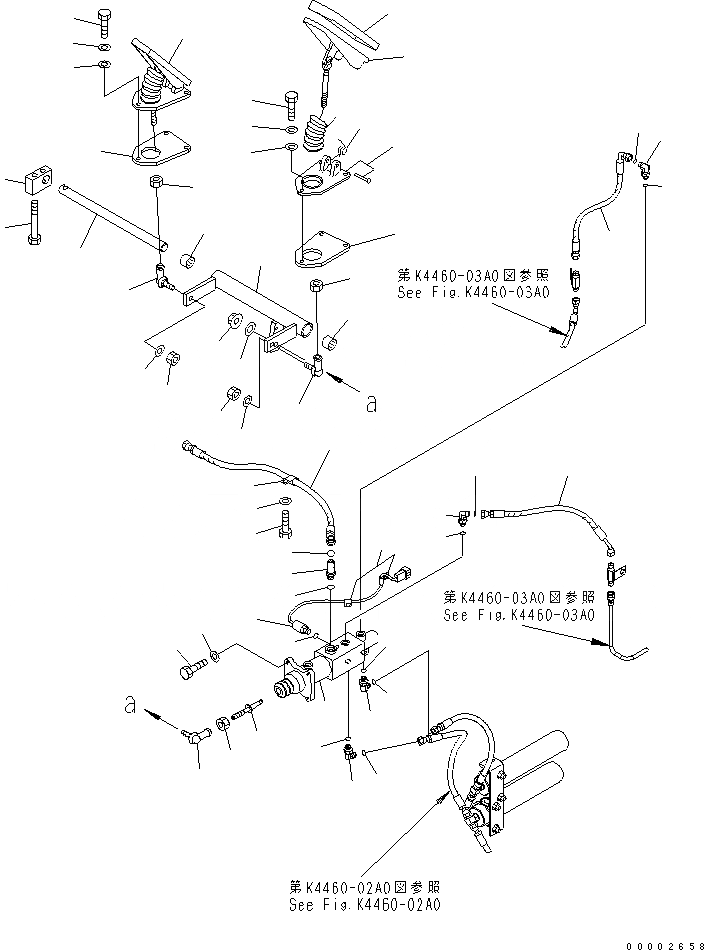 第K4460-03A0図参照
See Fig.K4460-03A0

a

第K4460-03A0図参照
See Fig.K4460-03A0

a

第K4460-02A0図参照
See Fig.K4460-02A0

00002658