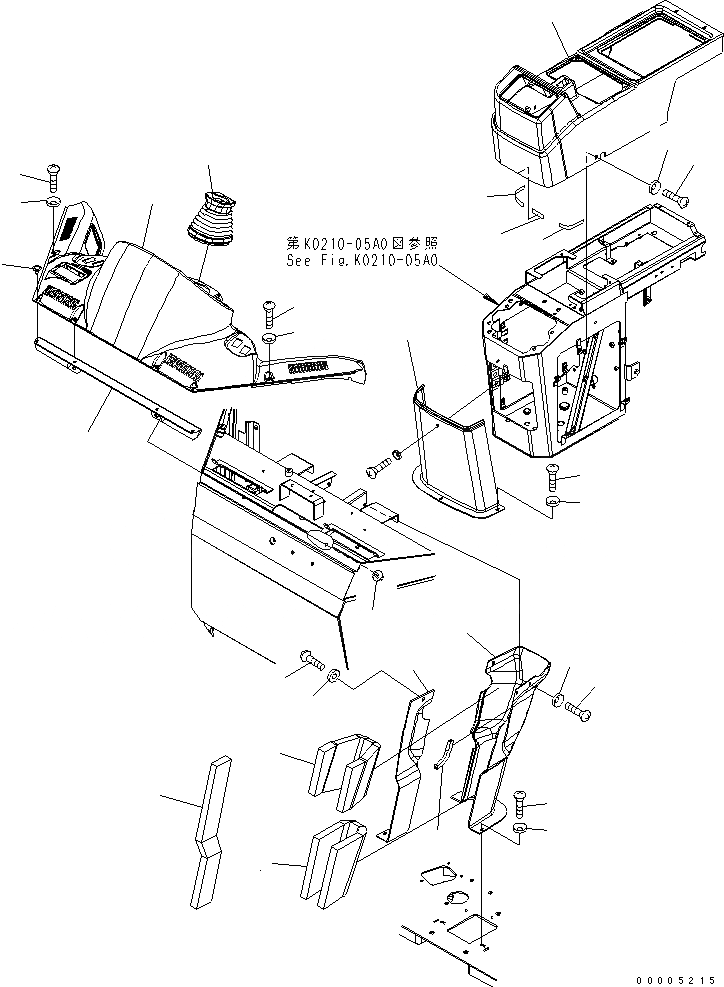 第K0210-05A0図参照
See Fig.K0210-05A0

00005215