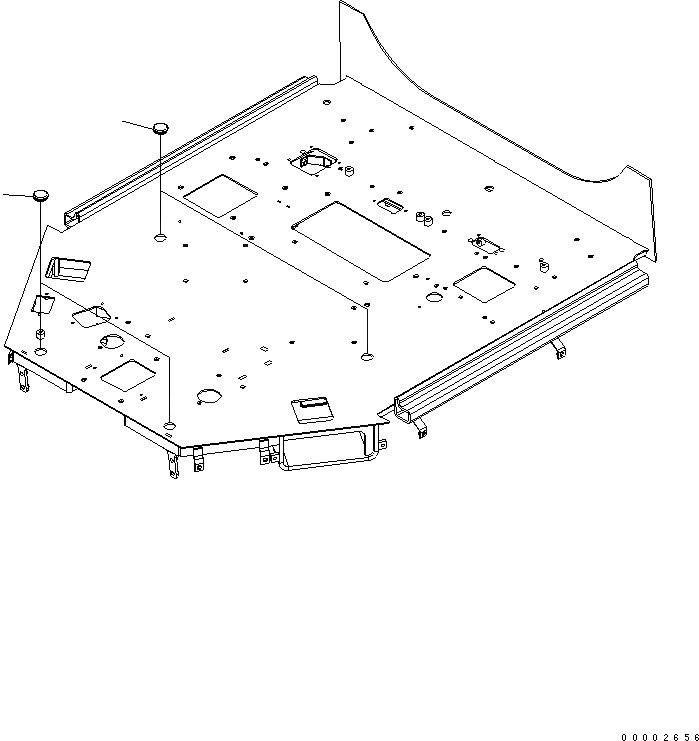 00002656