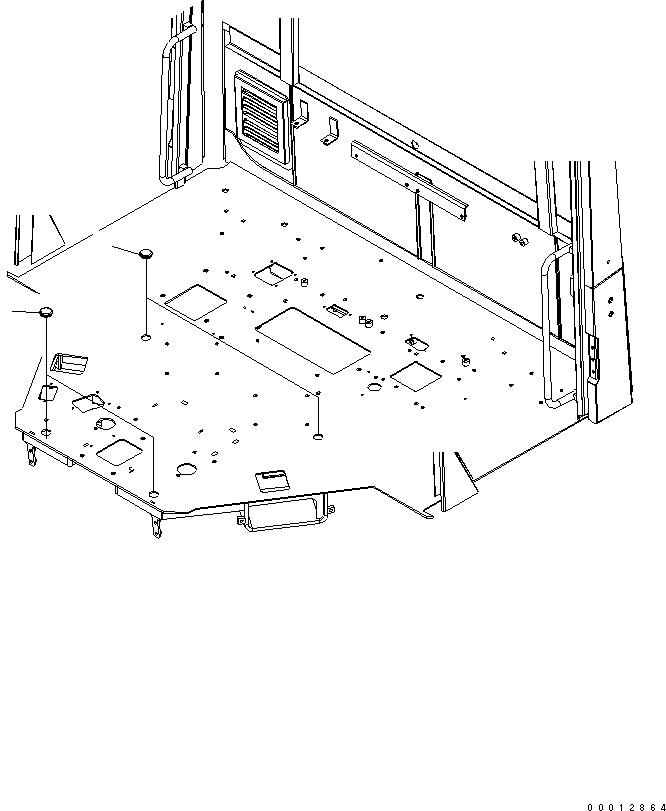 00012864