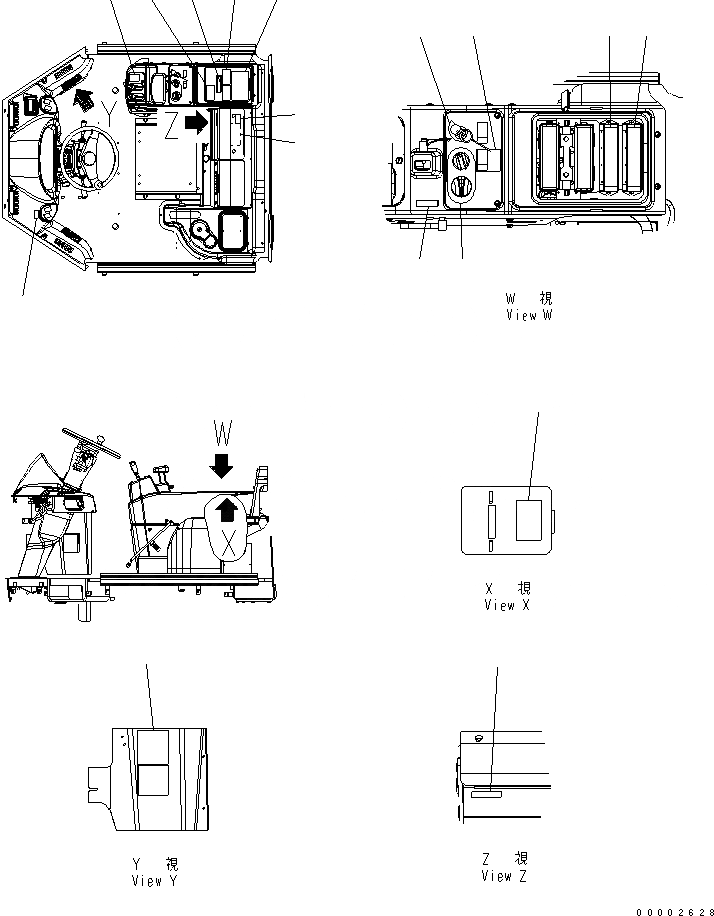 Y
Z

W 視
View W

W

X

X 視
View X

Y 視
View Y

Z 視
View Z

00002628