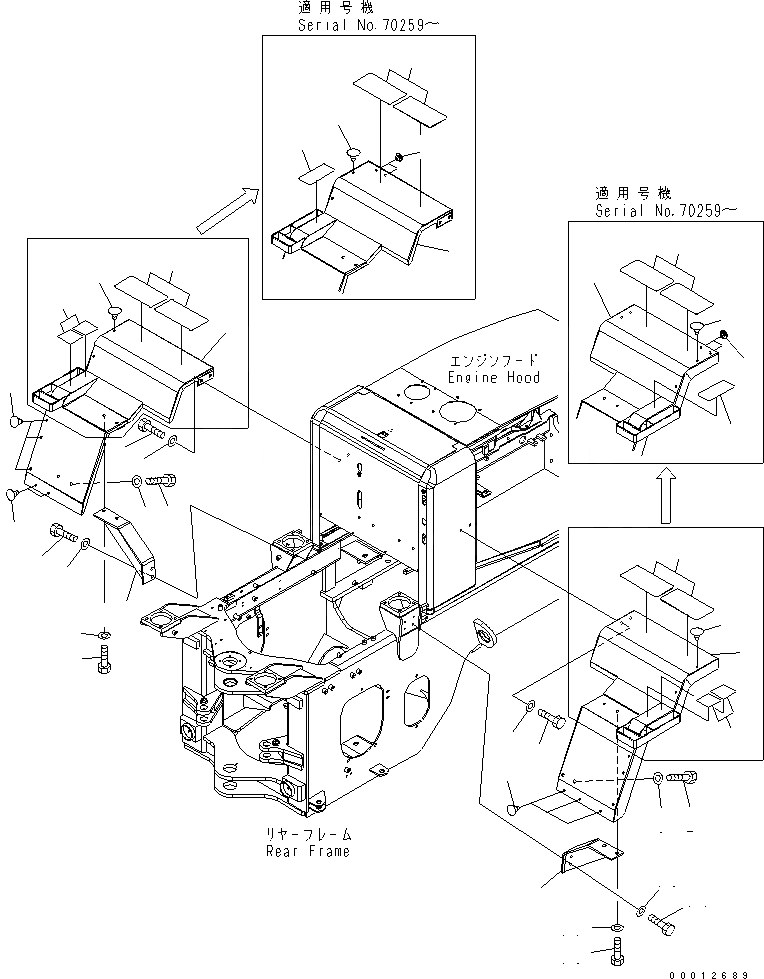 適用号機
Serial No.70259～

適用号機
Serial No.70259～

エンジンフード
Engine Hood

リヤーフレーム
Rear Frame

00012689