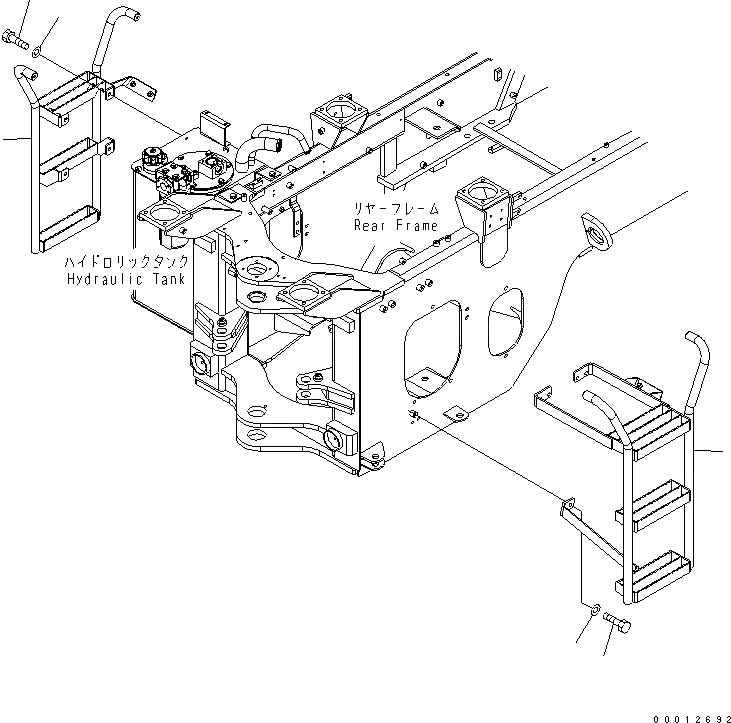 リヤーフレーム
Rear Frame

ハイドロリックタンク
Hydraulic Tank

00012692