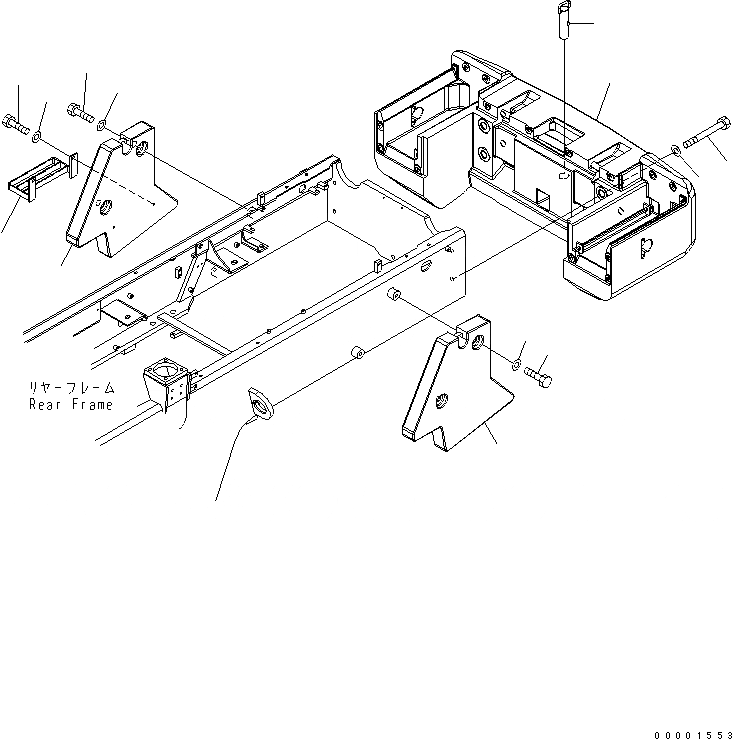 リヤーフレーム
Rear Frame

00001553