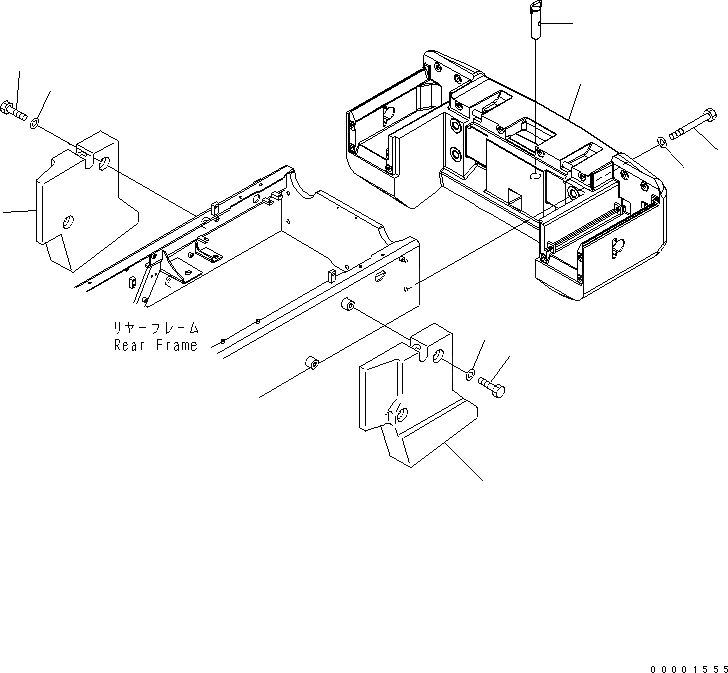 リヤーフレーム
Rear Frame

00001555