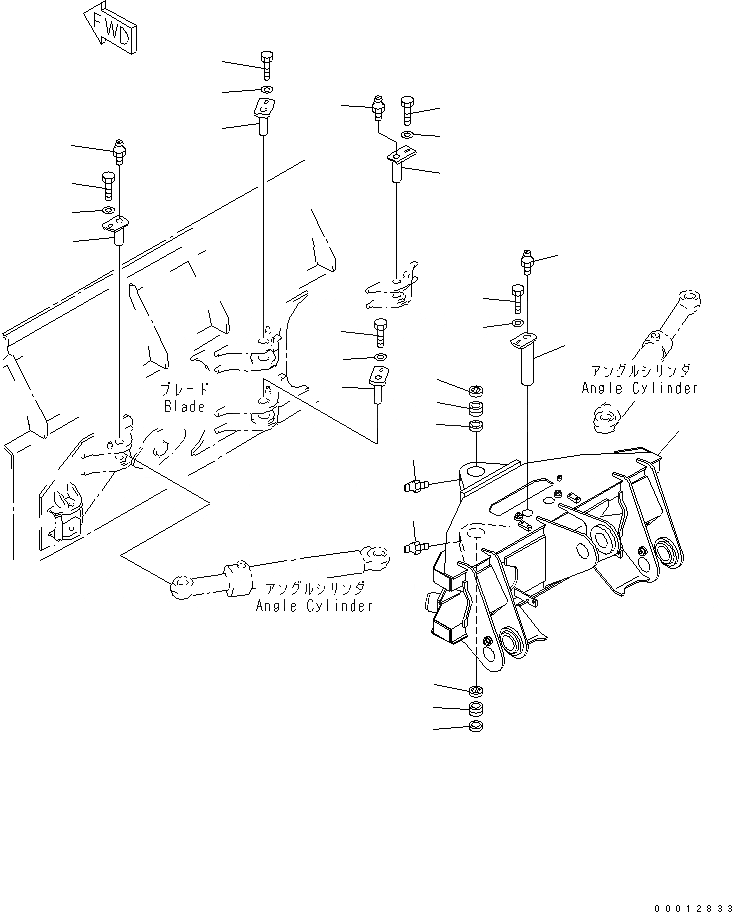 FWD

ブレード
Blade

アングルシリンダ
Angle Cylinder

アングルシリンダ
Angle Cylinder

00012833