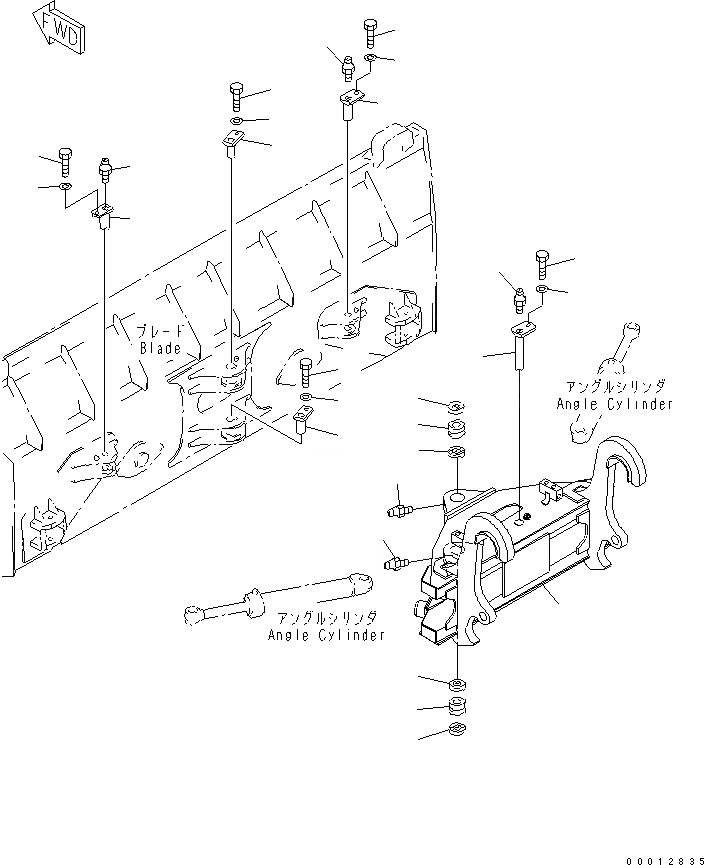 FWD

ブレード
Blade

アングルシリンダ
Angle Cylinder

アングルシリンダ
Angle Cylinder

00012835