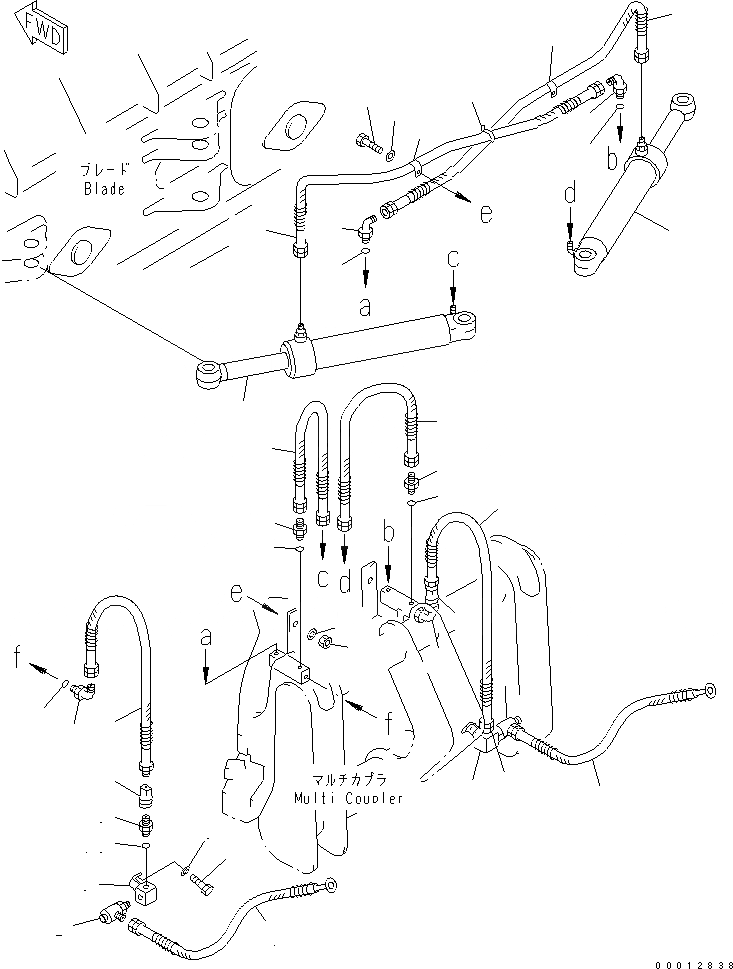 FWD

ブレード
Blade

e

b

d

a

c

c

d

b

e

a

f

f

マルチカプラ
Multi Coupler

00012838