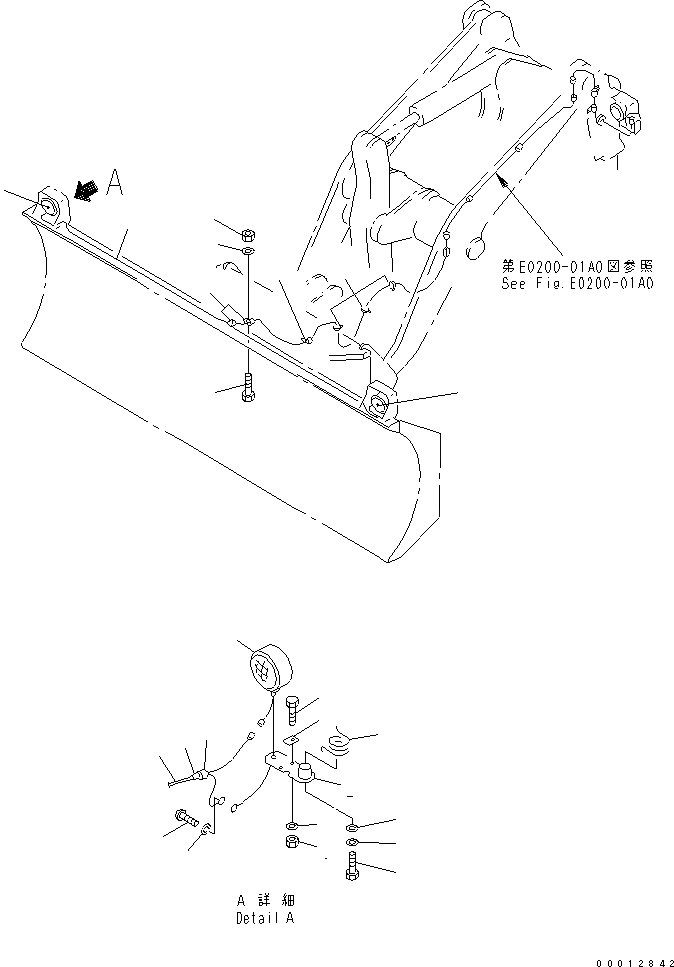 A

第E0200-01A0図参照
See Fig.E0200-01A0

A 詳細
Detail A

00012842