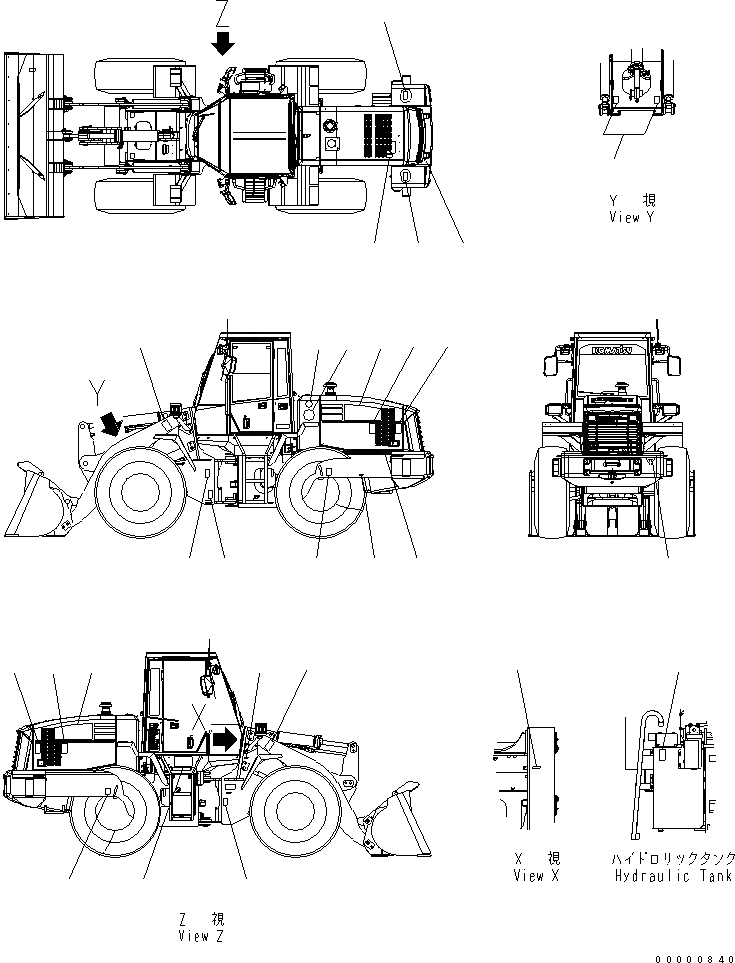 Z

Y 視
View Y

Y

KOMATSU

X 視
View X

ハイドロリックタンク
Hydraulic Tank

Z 視
View Z

00000840