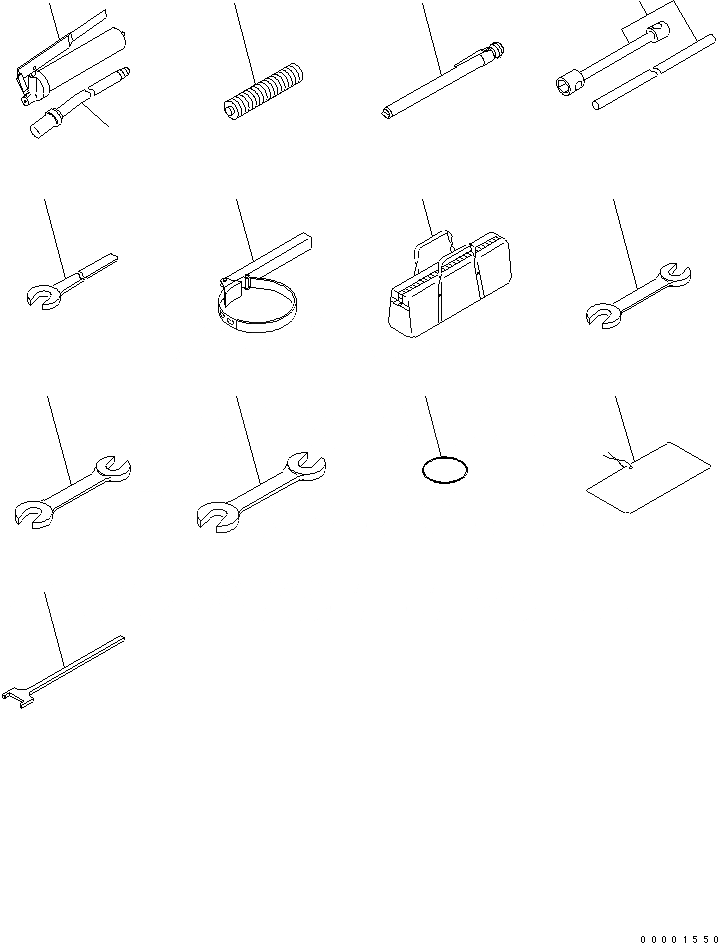 00001550