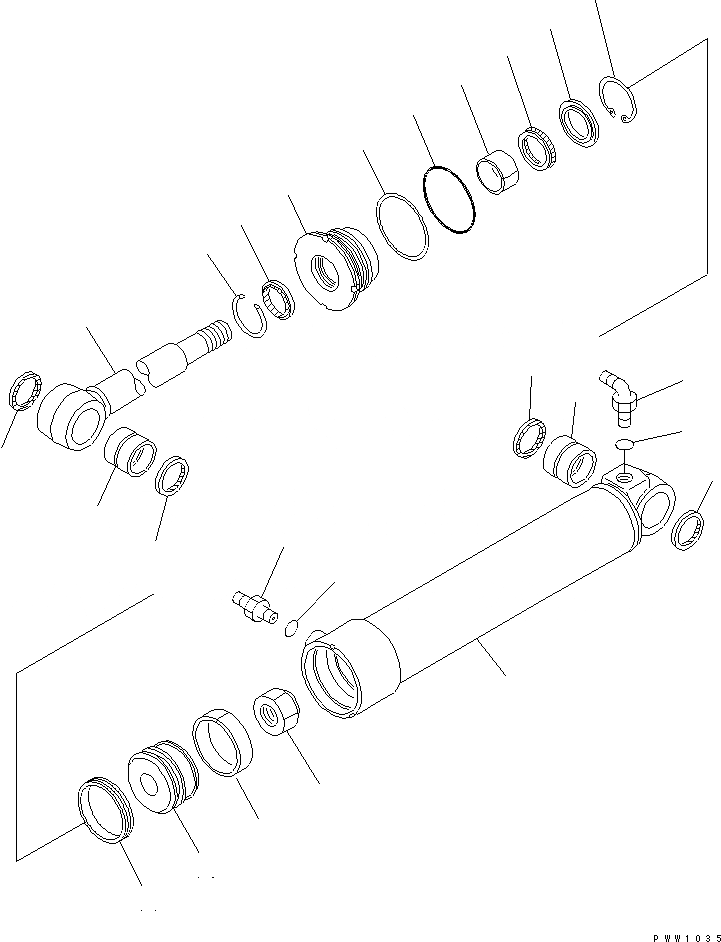 PWW1035