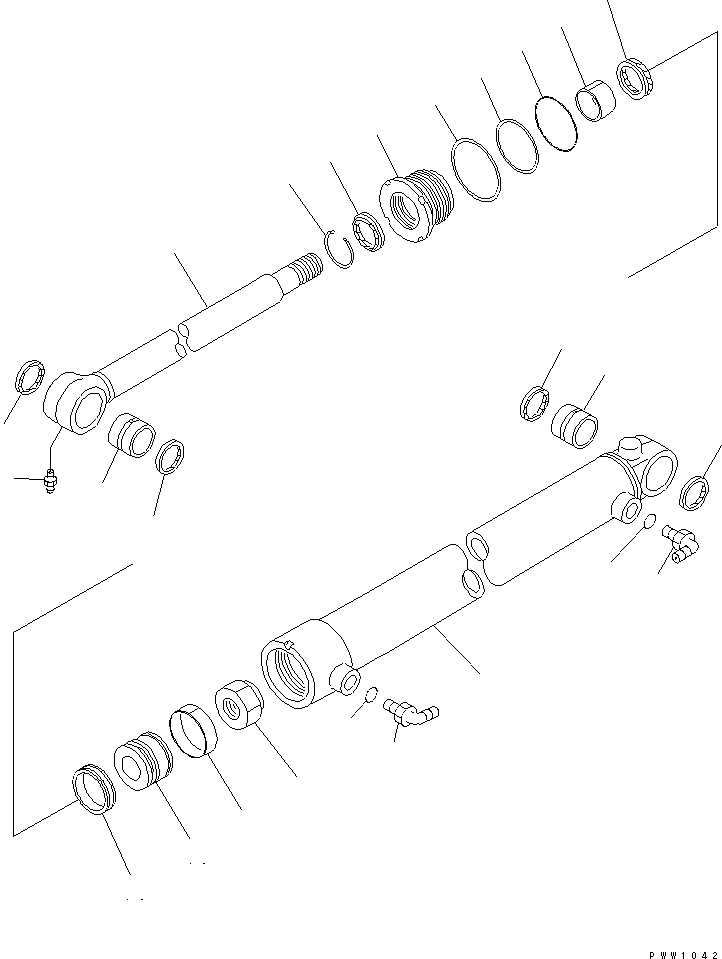 PWW1042