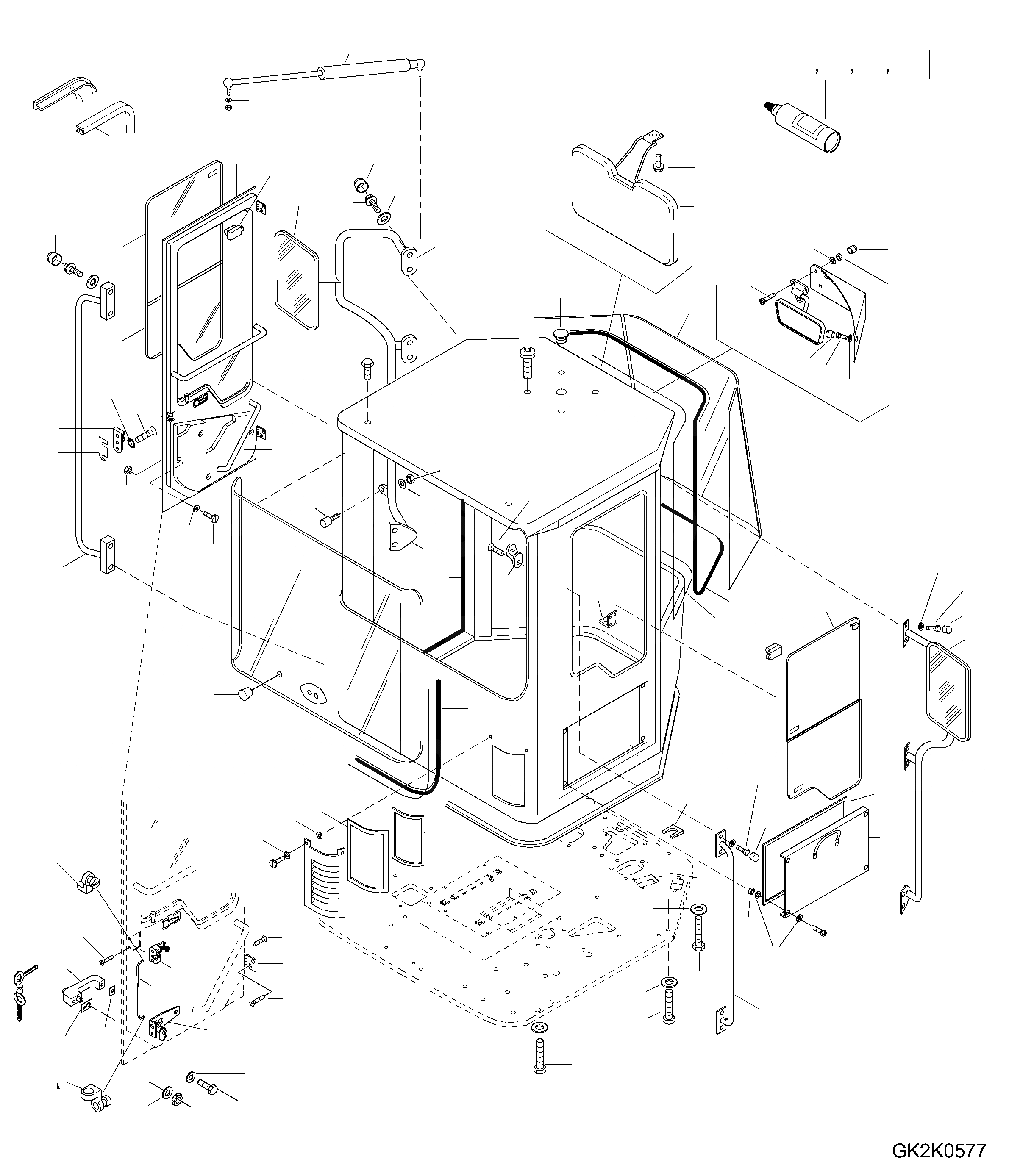 , , ,

GK2K0577