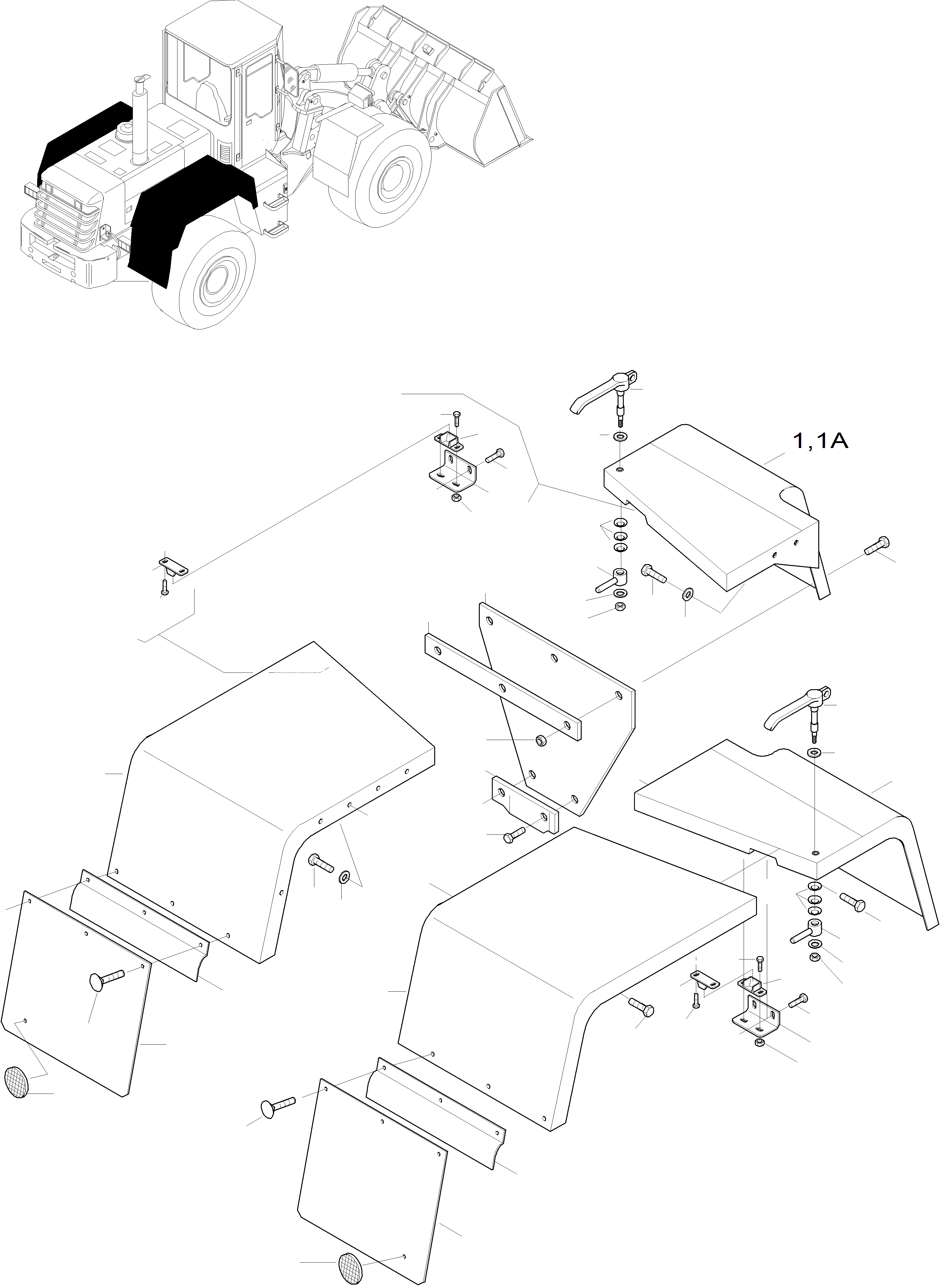 1,1A