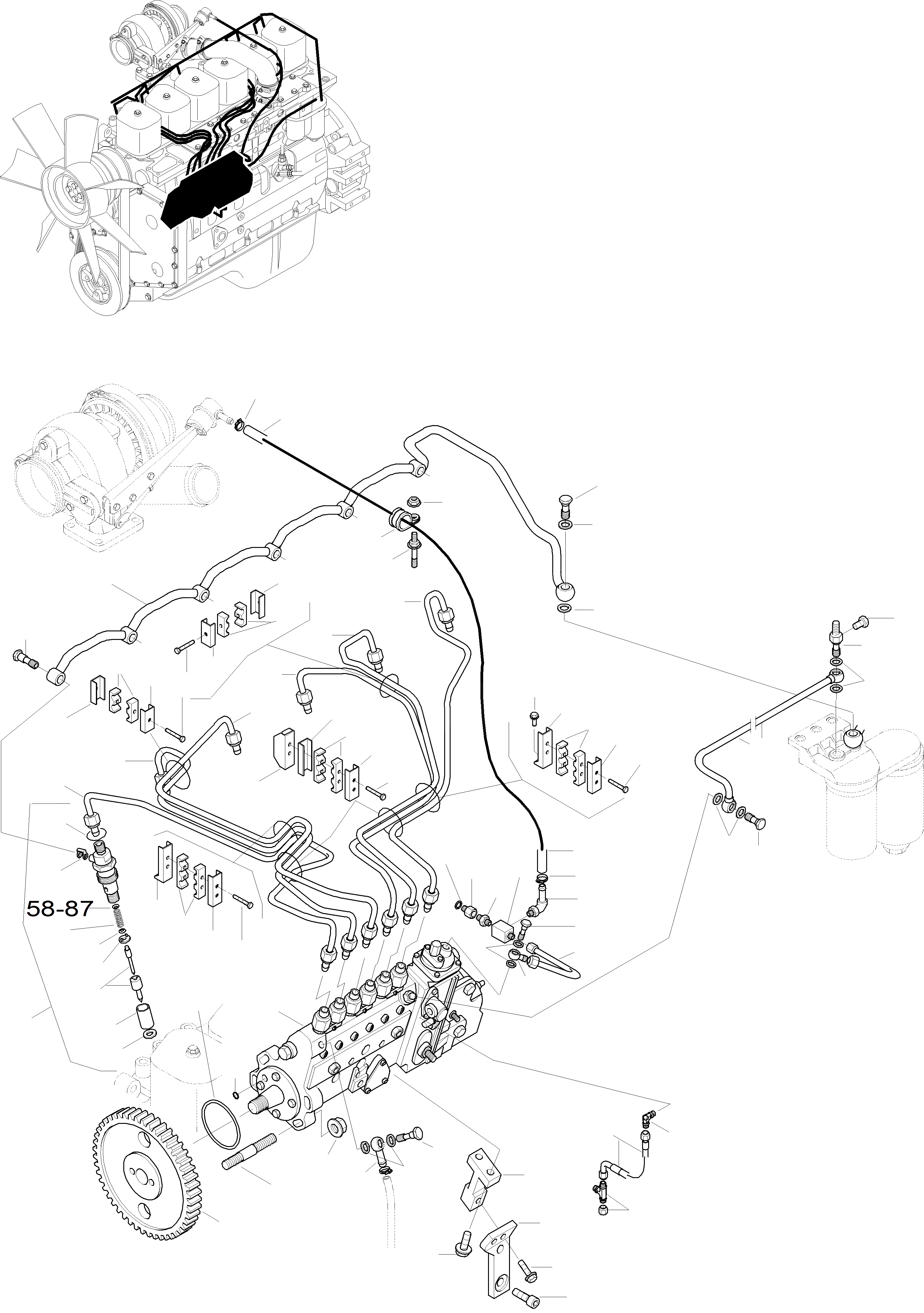 58-87