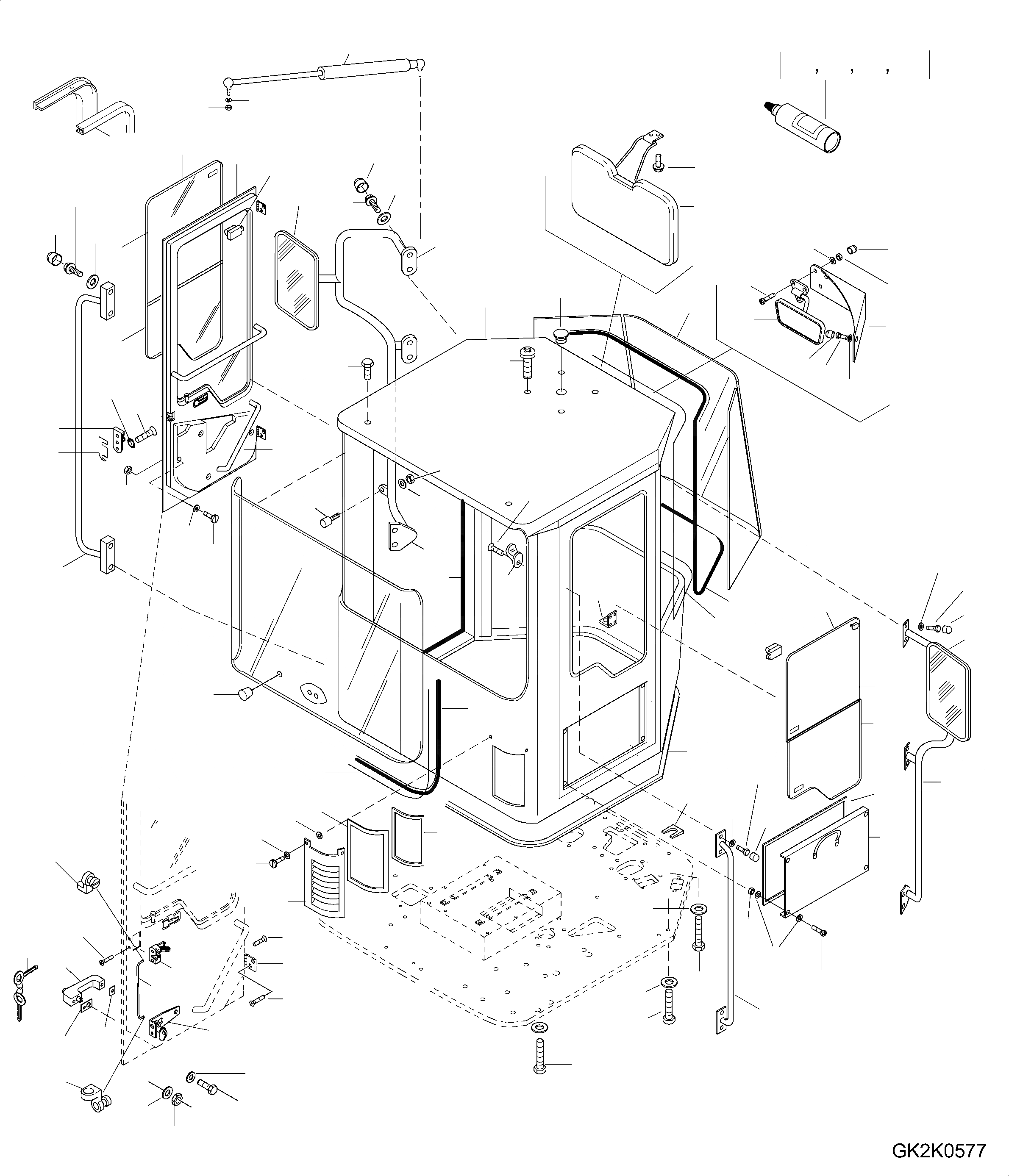 , , ,

GK2K0577