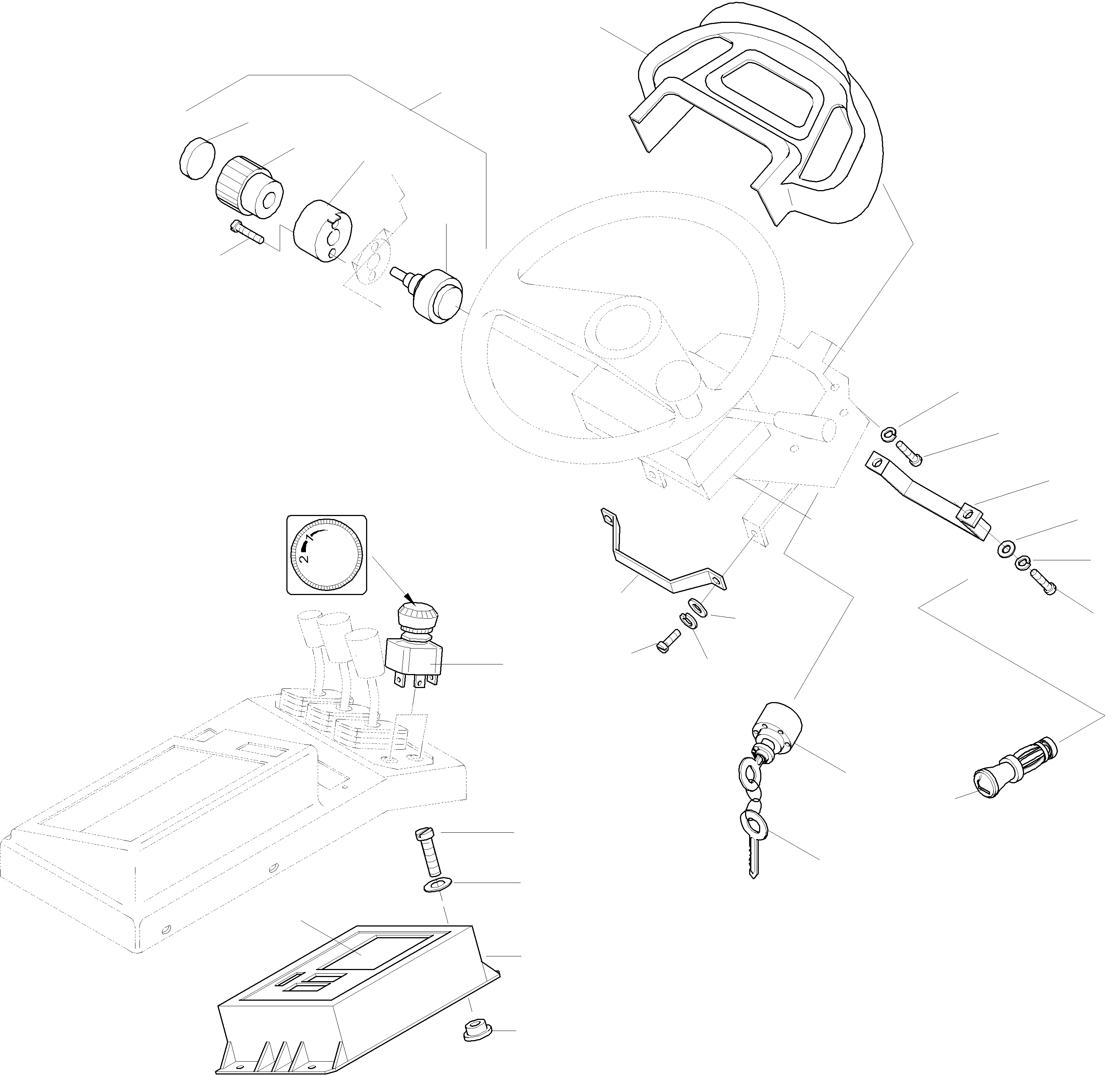 2
1