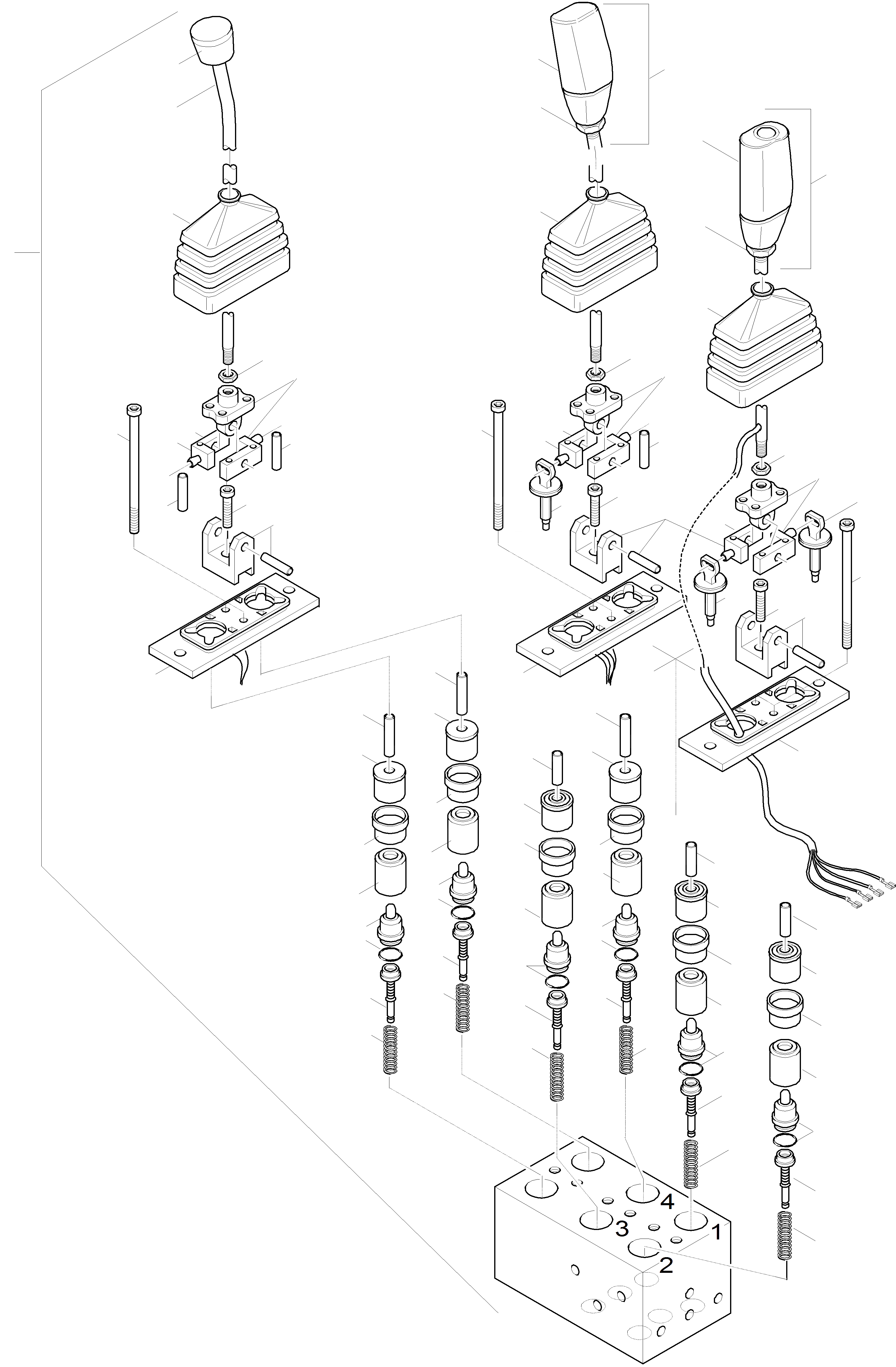 4
3
1
2