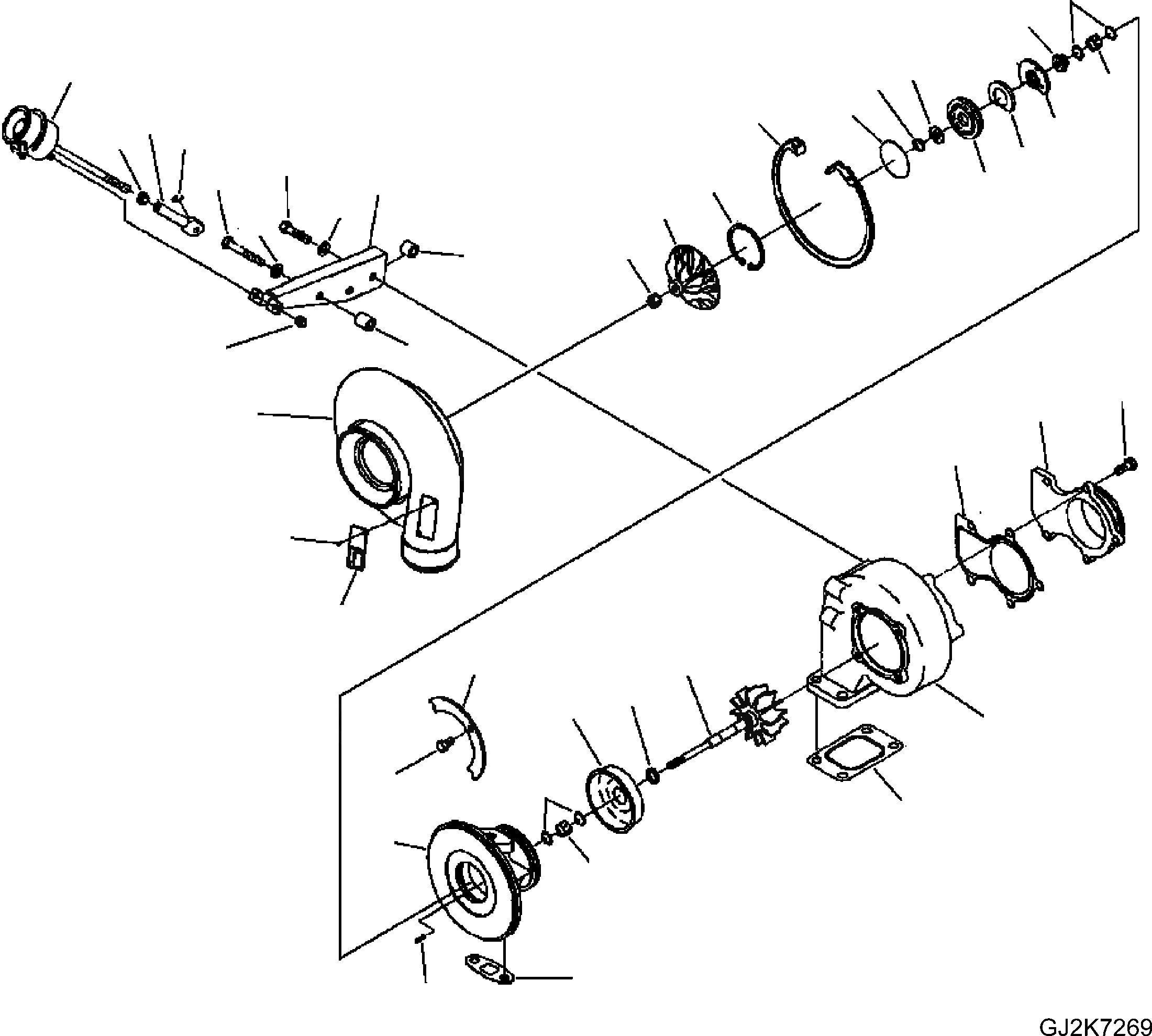 GJ2K7269