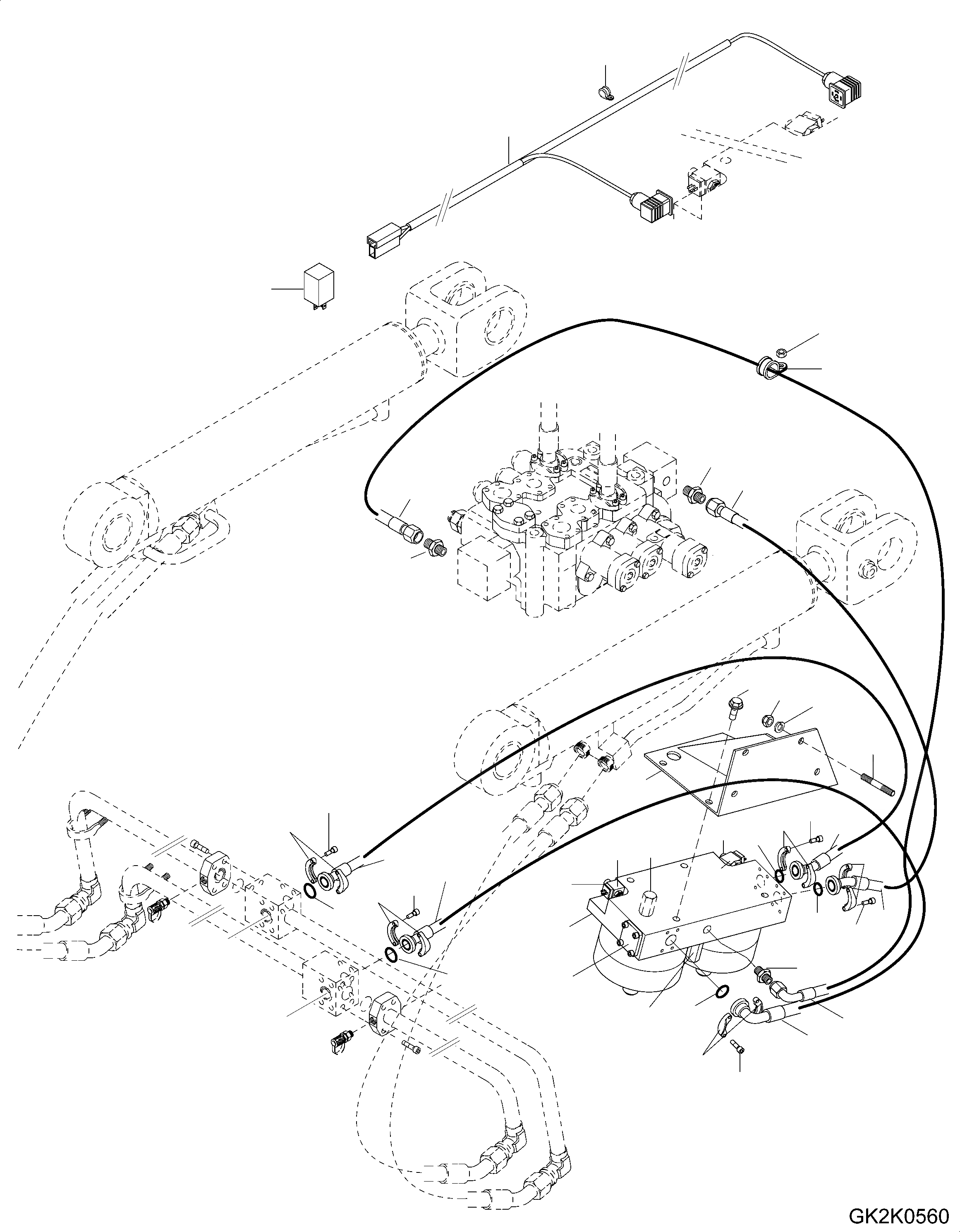 GK2K0560