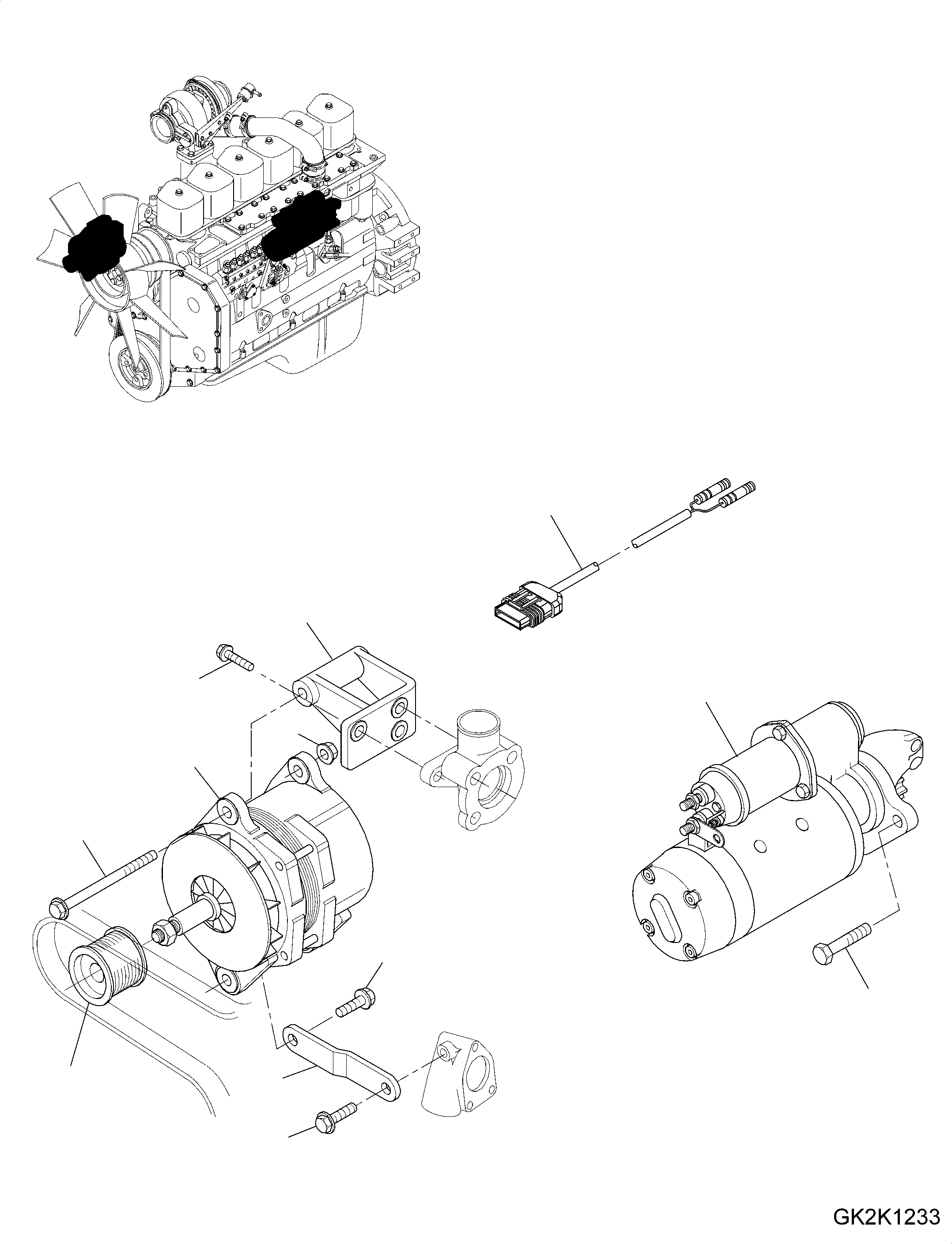 GK2K1233