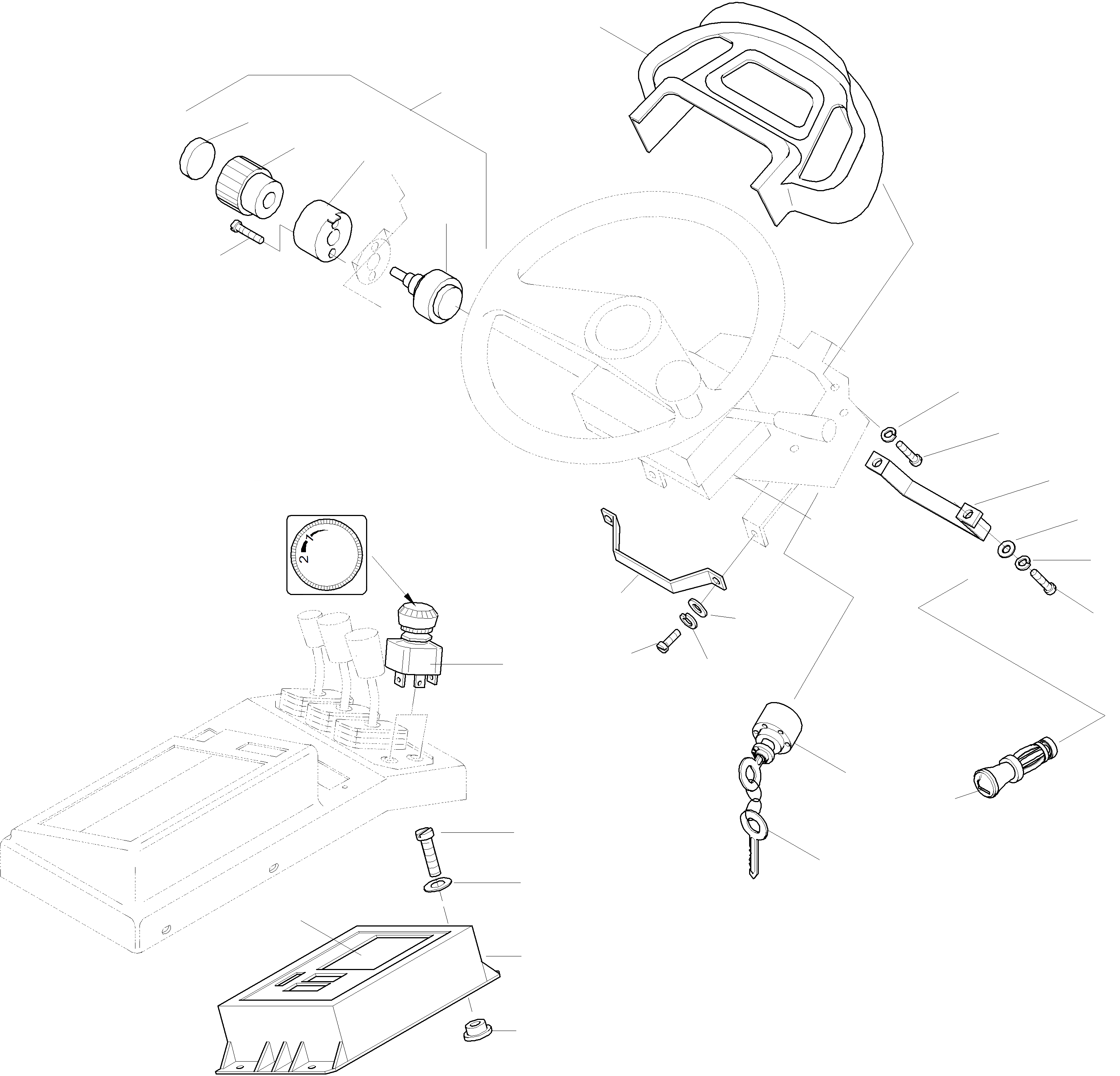 2
1