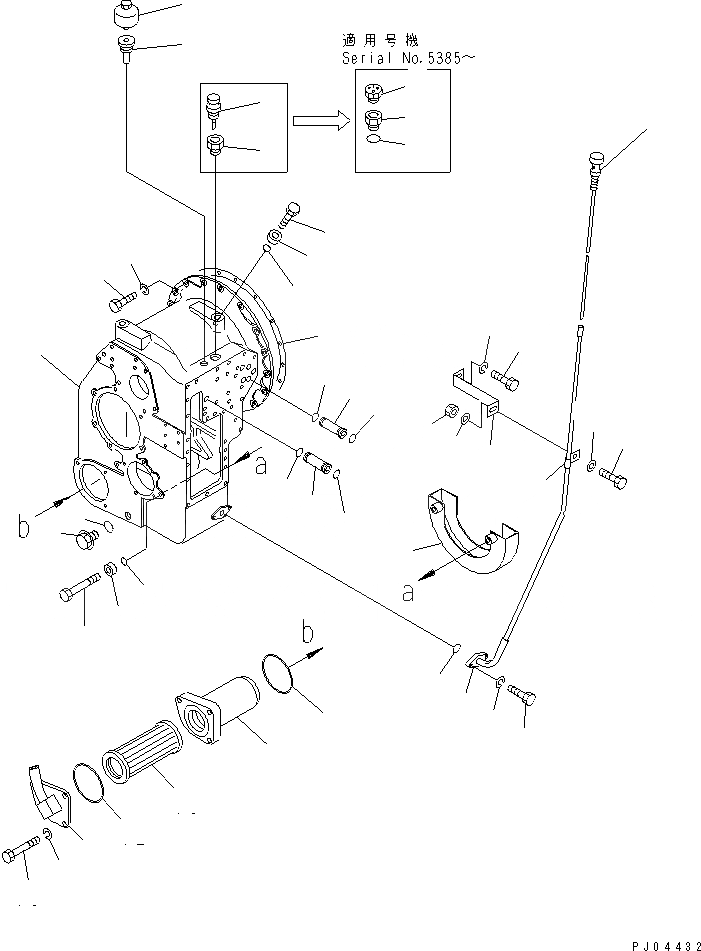 適用号機
Serial No.5385～

a

b

a

b

PJ04432