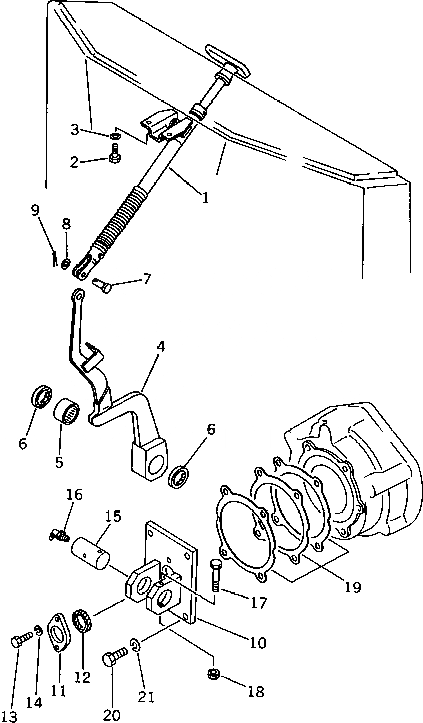 3
2
1
9
8
7
4
6
5
6
16
15
19
17
10
13
14
11
12
20
21
18