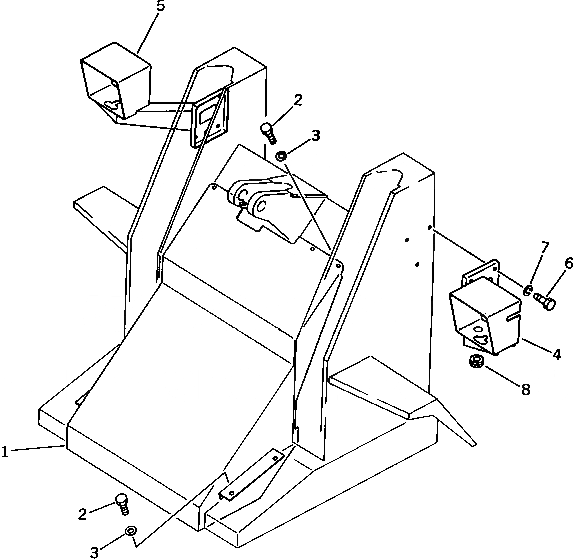 5
2
3
7
6
4
8
1
2
3