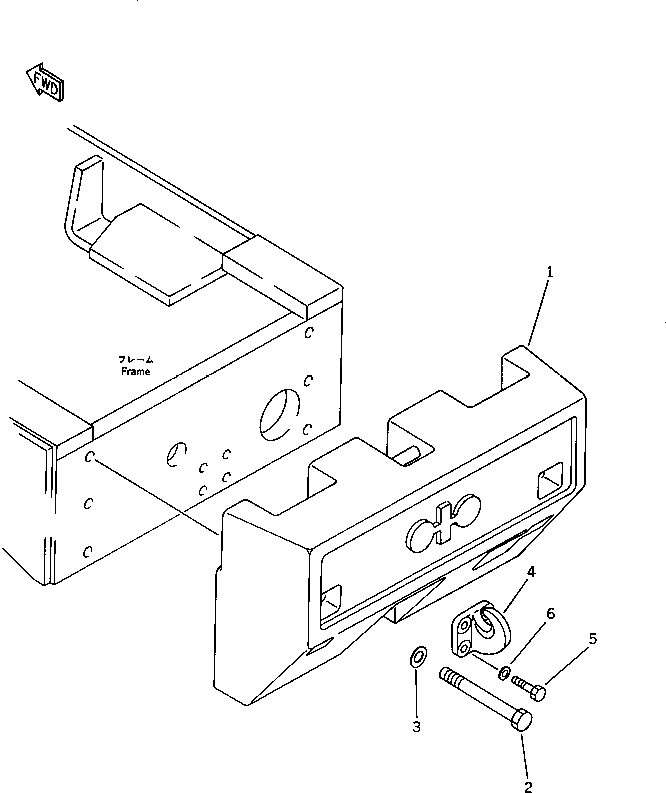 FWD

フレーム
Frame

1

4

6

5

3

2