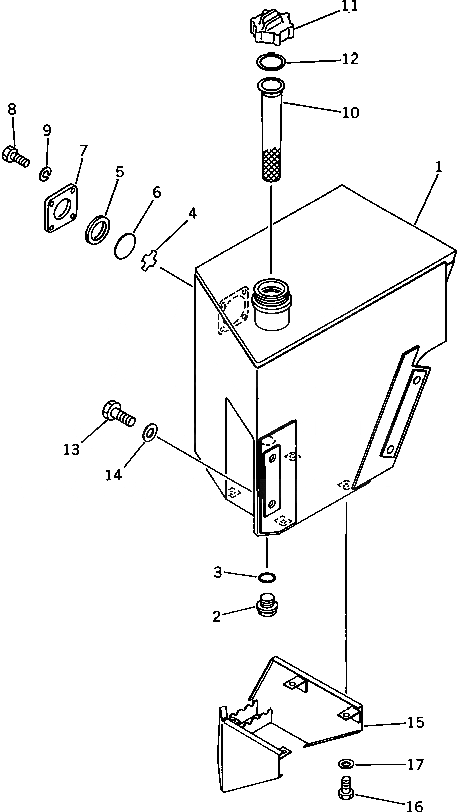 11
12
10
8
9
7
5
6
4
1
13
14
3
2
15
17
16