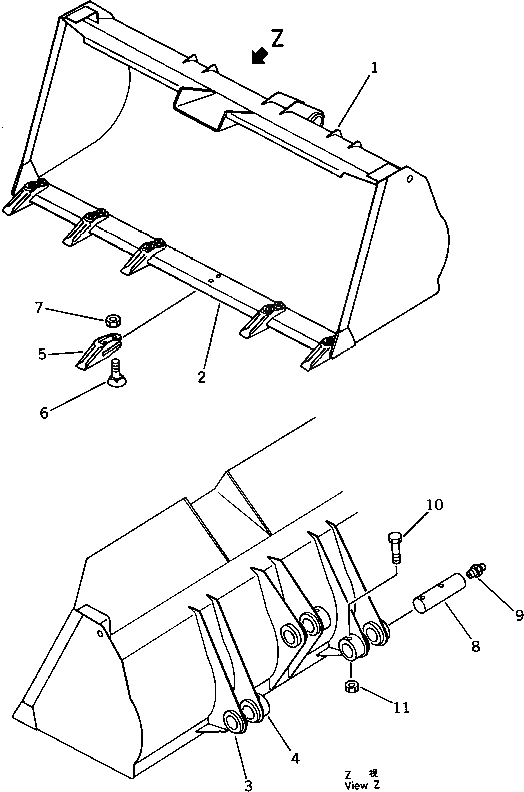 Z
1
7
5
2
6
10
9
8
11
4
3
Z 視
View Z