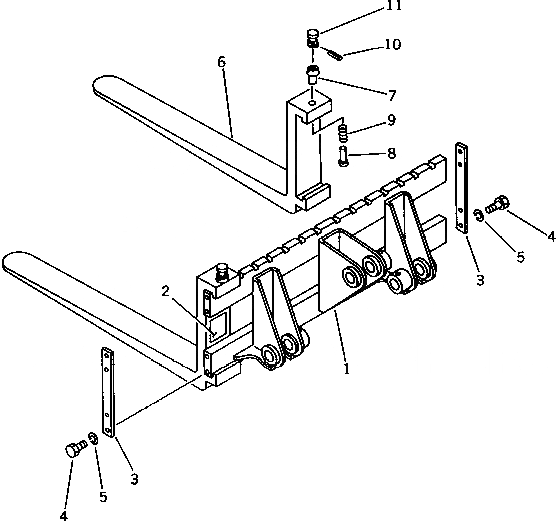 11
10
6
7
9
8
4
5
3
2
1
3
5
4