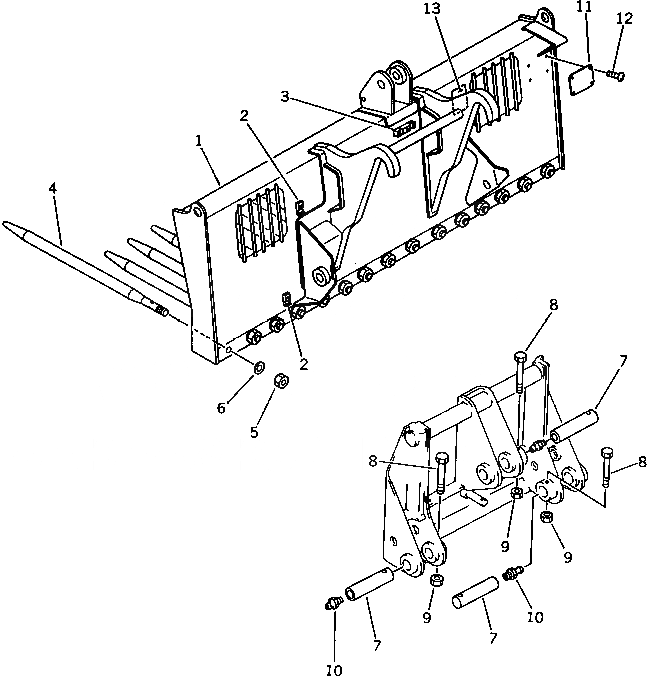 13
11
12
3
2
1
4
2
6
5
8
7
8
8
9
9
9
10
7
7
10