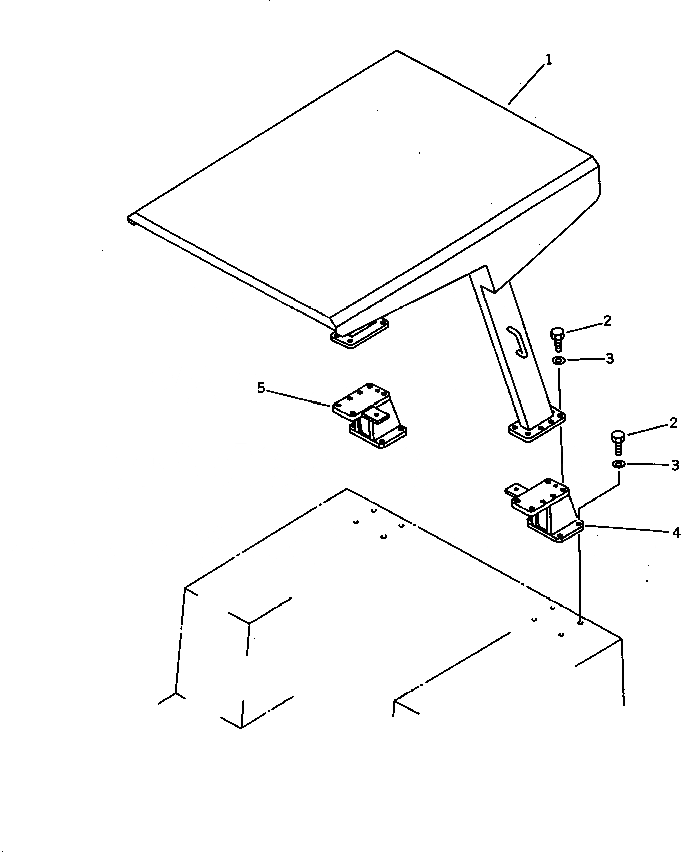 1
2
3
5
2
3
4